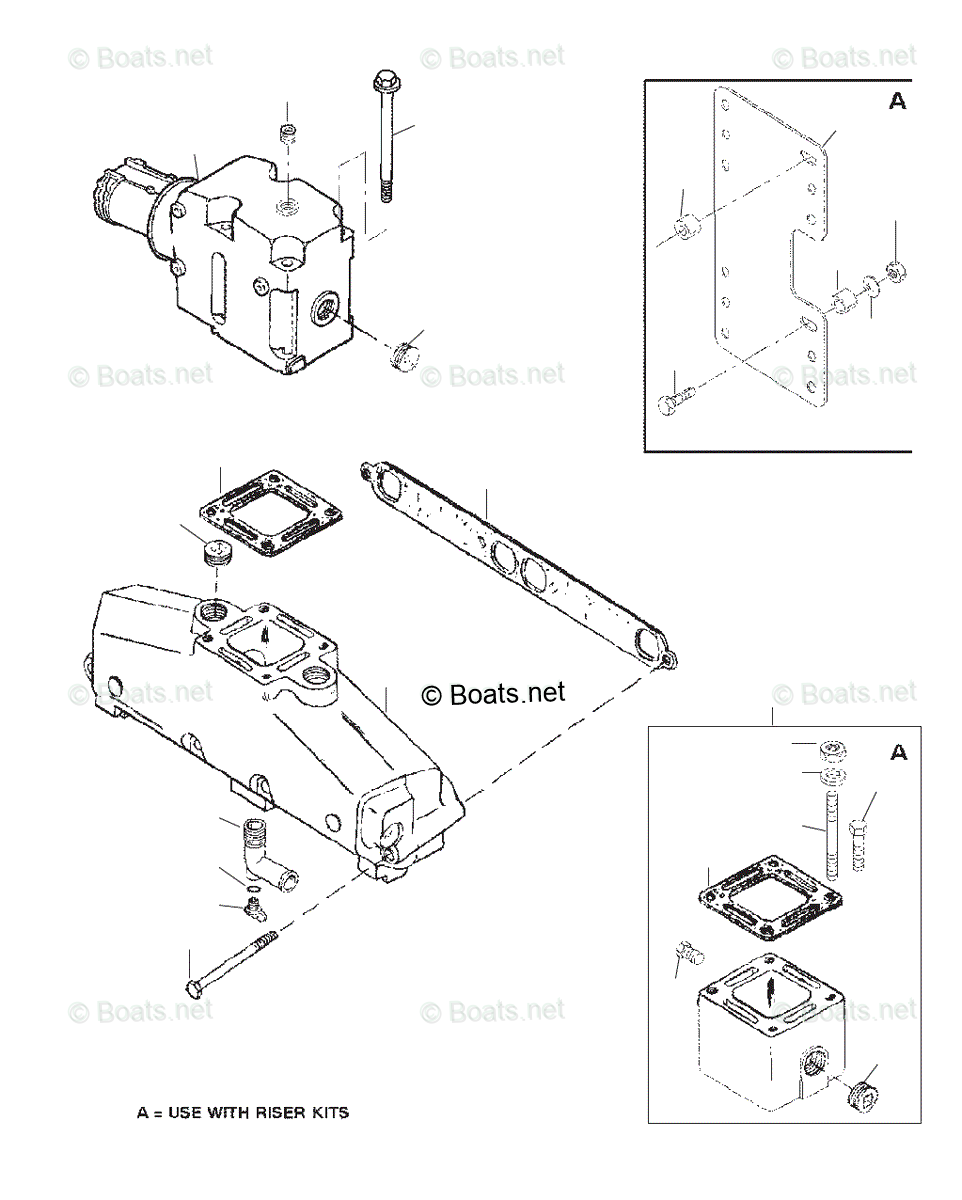 © Boats.net © Boats.net © Boats.net

A

© Boats.net © Boats.net © Boats.net

© Boats.net

© Boats.net © Boats.net

A

© Boats.net © Boats.net © Boats.net

A = USE WITH RISER KITS