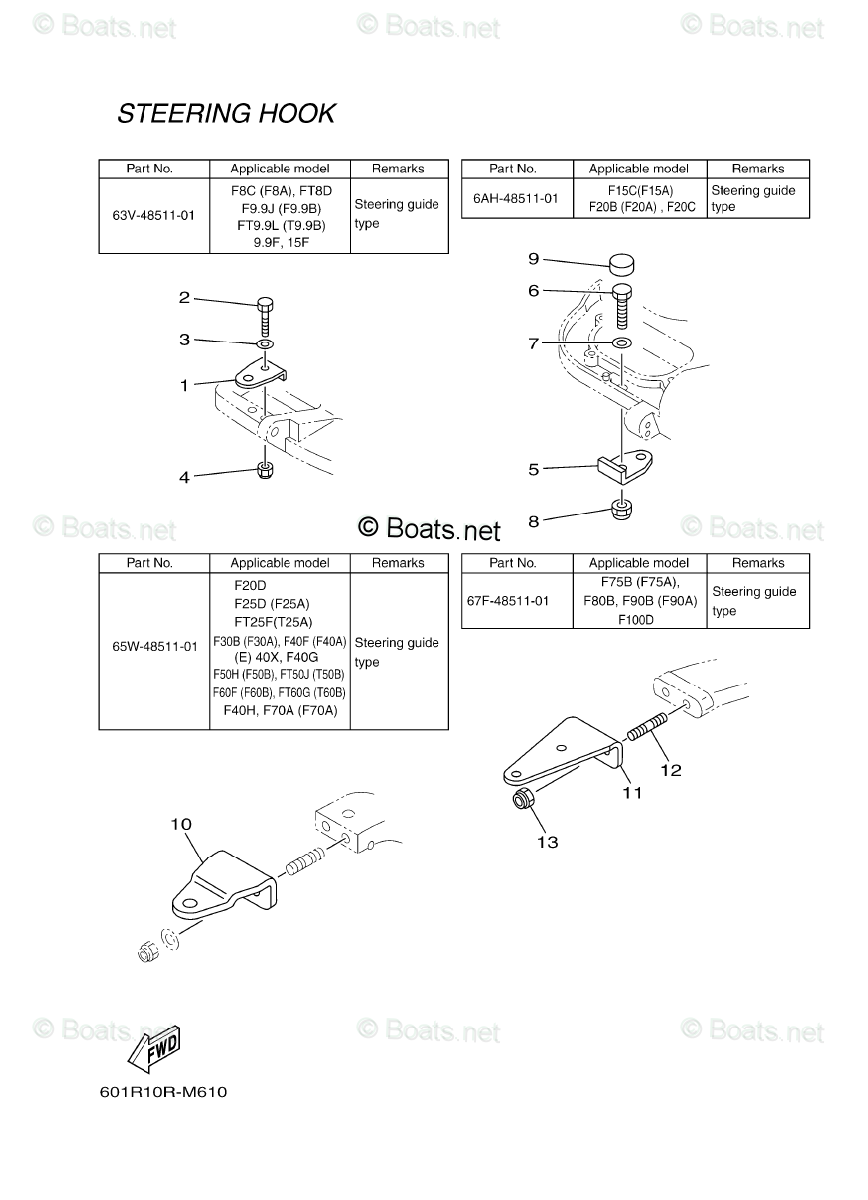 © Boats.net © Boats.net © Boats.net

STEERING HOOK

| Part No. | Applicable model | Remarks |
|---|---|---|
| 63V-48511-01 | F8C (F8A), FT8D F9.9J (F9.9B) FT9.9L (T9.9B) 9.9F, 15F | Steering guide type |

| Part No. | Applicable model | Remarks |
|---|---|---|
| 6AH-48511-01 | F15C(F15A) F20B (F20A) , F20C | Steering guide type |

2
3
1
4
9
6
7
5
8

© Boats.net © Boats.net © Boats.net

| Part No. | Applicable model | Remarks |
|---|---|---|
| 65W-48511-01 | F20D F25D (F25A) FT25F(T25A) F30B (F30A), F40F (F40A) (E) 40X, F40G F50H (F50B), FT50J (T50B) F60F (F60B), FT60G (T60B) F40H, F70A (F70A) | Steering guide type |

| Part No. | Applicable model | Remarks |
|---|---|---|
| 67F-48511-01 | F75B (F75A), F80B, F90B (F90A) F100D | Steering guide type |

12
11
13
10

© Boats.net © Boats.net © Boats.net

FWD

601R10R-M610