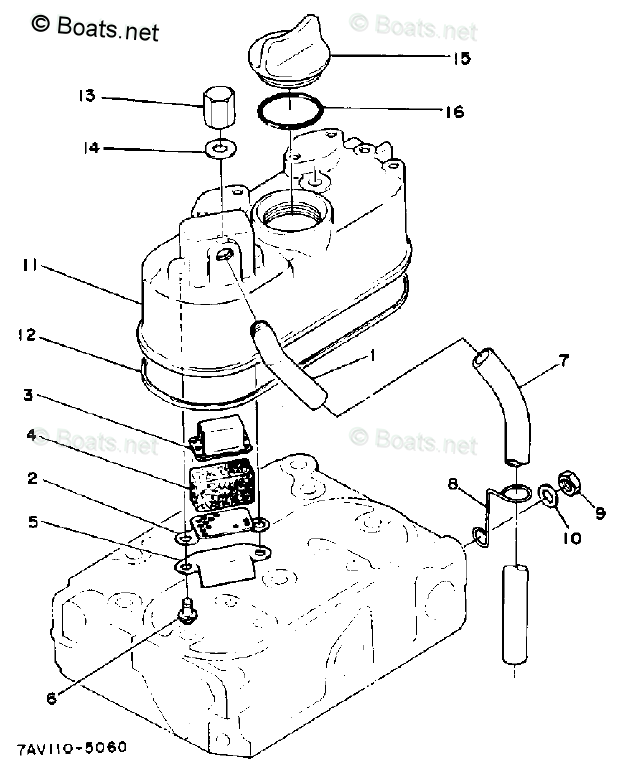 © Boats.net
© Boats.net
15
13
16
14
11
12
1
7
3
© Boats.net
© Boats.net
4
2
8
9
5
10
6
7AV110-5060