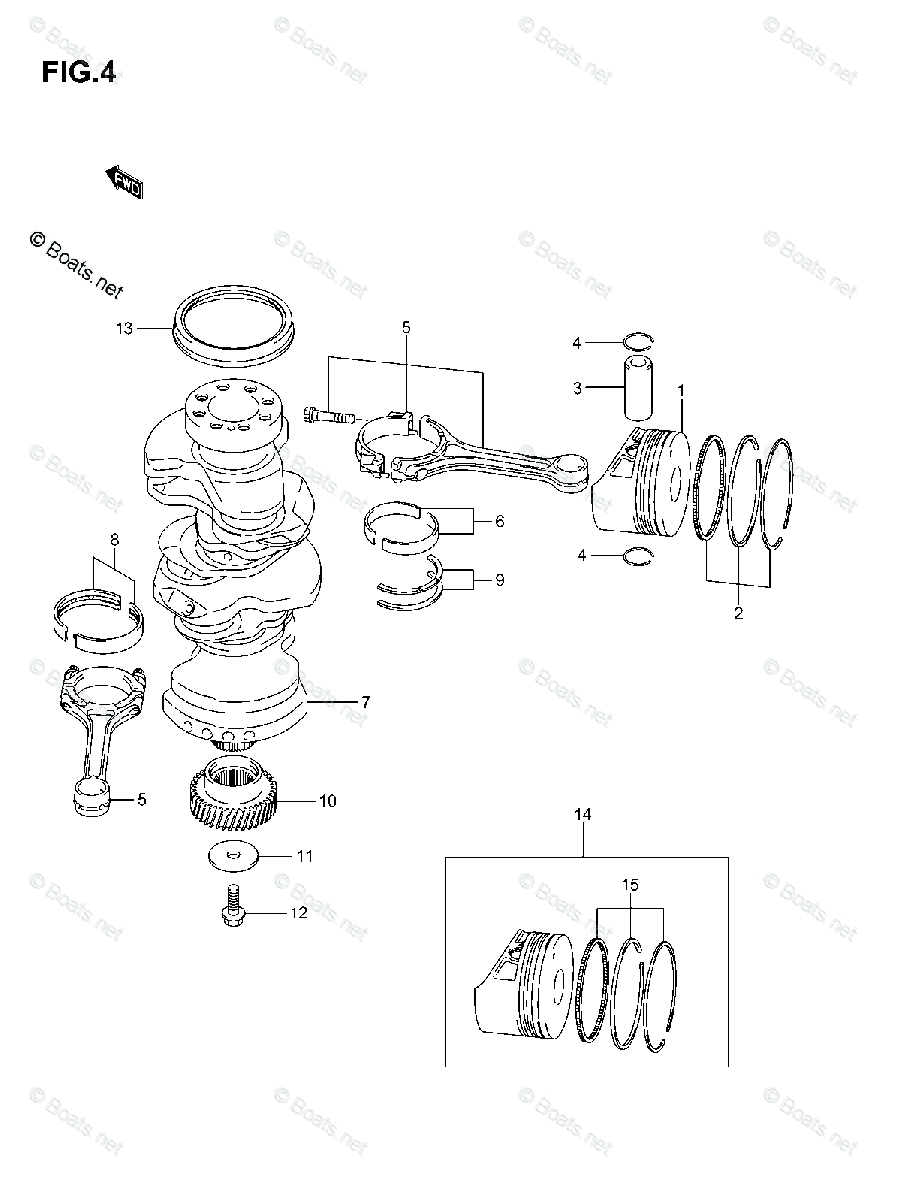 FIG.4

FWD

© Boats.net

13
5
4
3
1
6
9
4
2
8
7
5
10
11
12
14
15