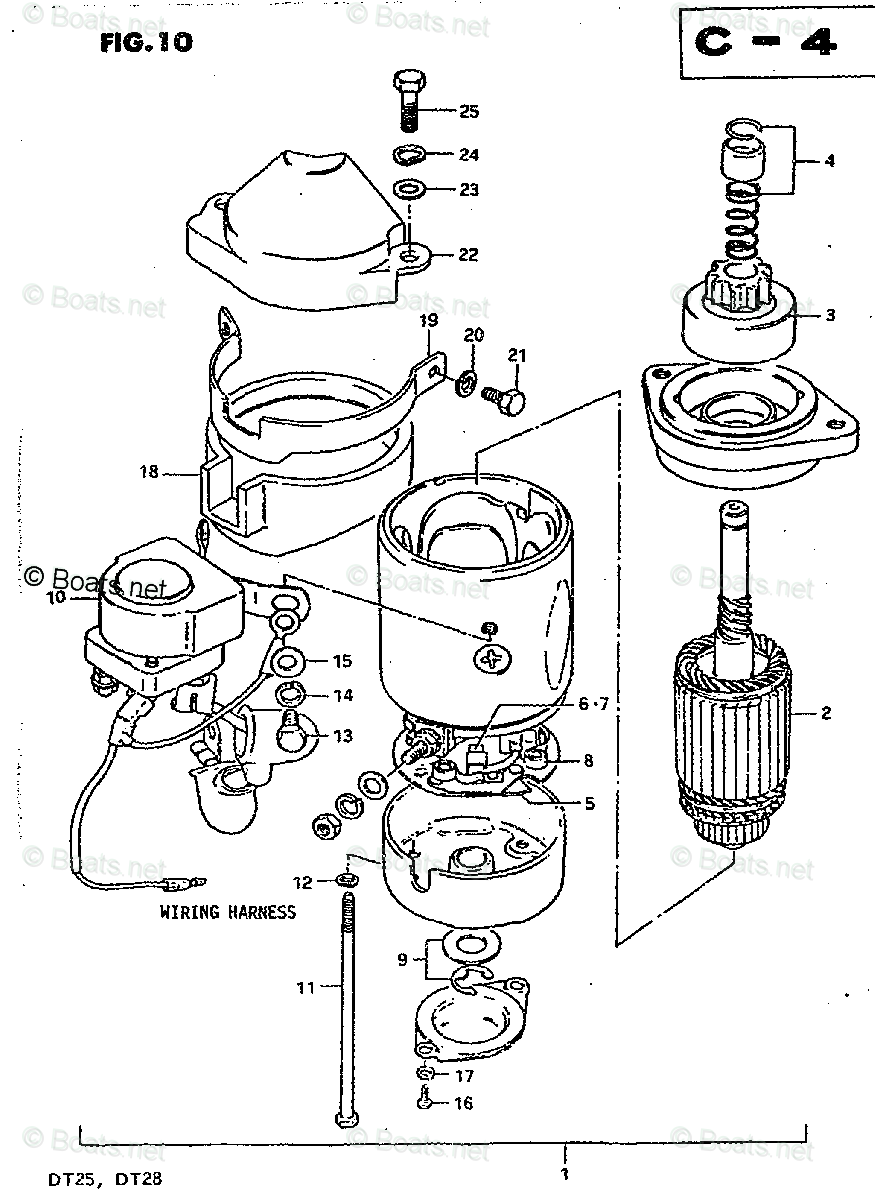 FIG.10

C - 4

© Boats.net

25
24
23
22
4
3
19
20
21
18
10
15
14
13
6·7
8
5
2
12
WIRING HARNESS
9
11
17
16
1

DT25, DT28