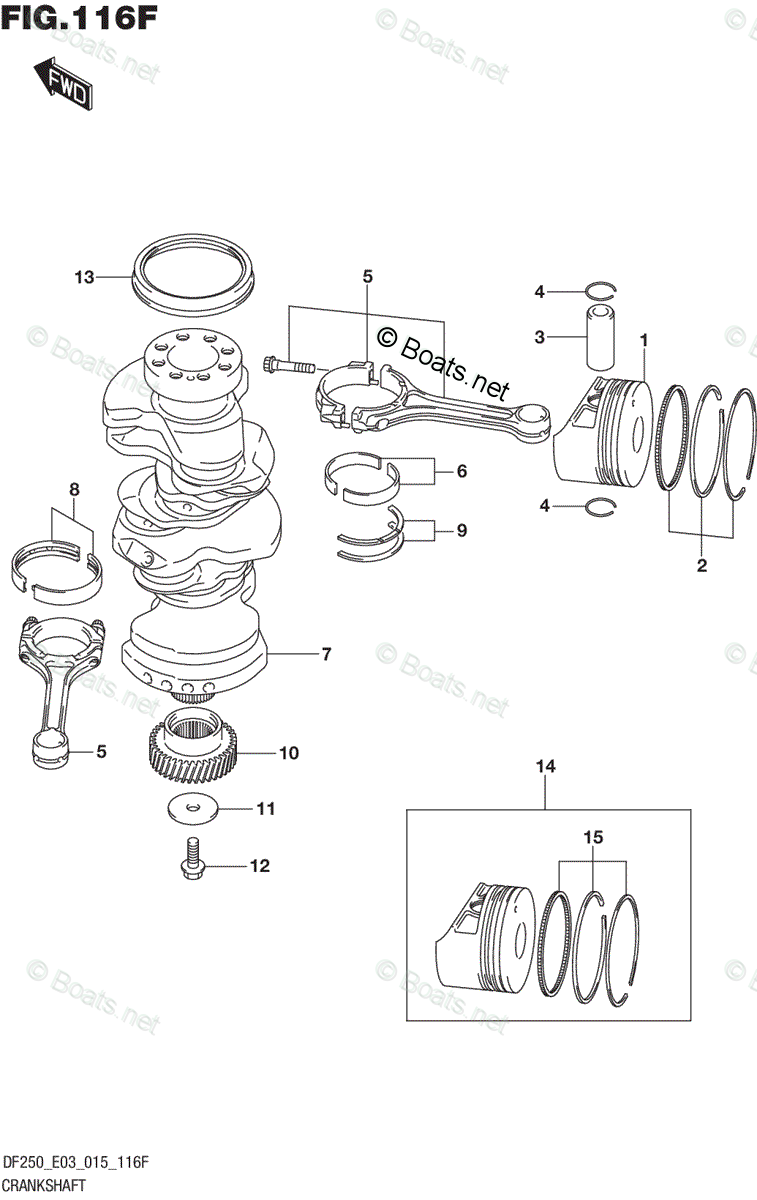 FIG.116F

FWD

© Boats.net

13
5
4
3
1
6
9
4
2
8
7
5
10
11
12
14
15

DF250_E03_015_116F
CRANKSHAFT