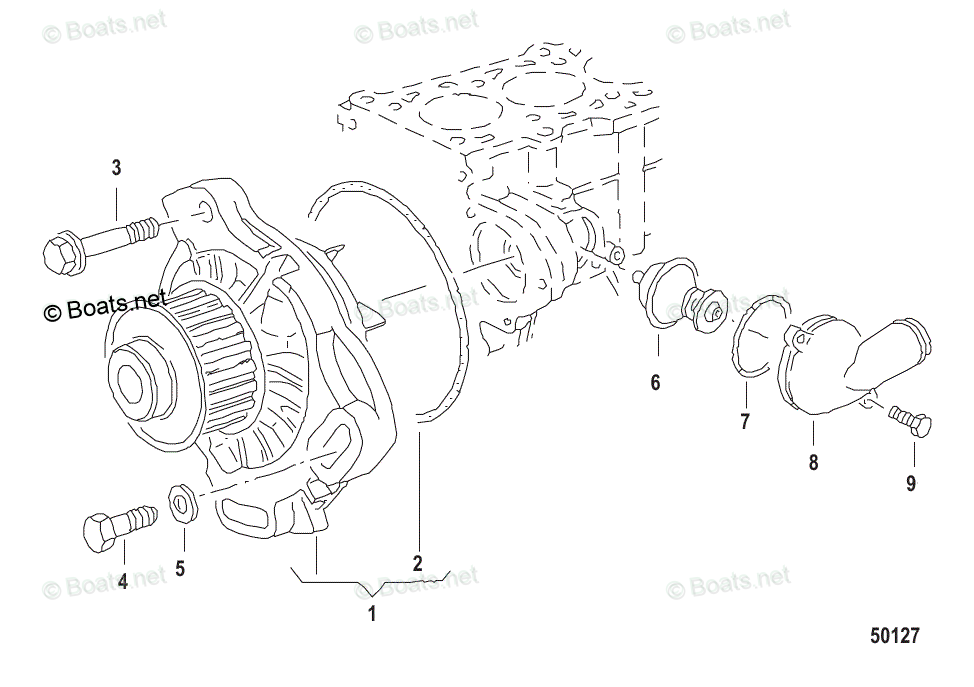 © Boats.net
© Boats.net
© Boats.net
3
© Boats.net
© Boats.net
© Boats.net
6
7
8
9
4
5
2
1
© Boats.net
© Boats.net
© Boats.net
50127