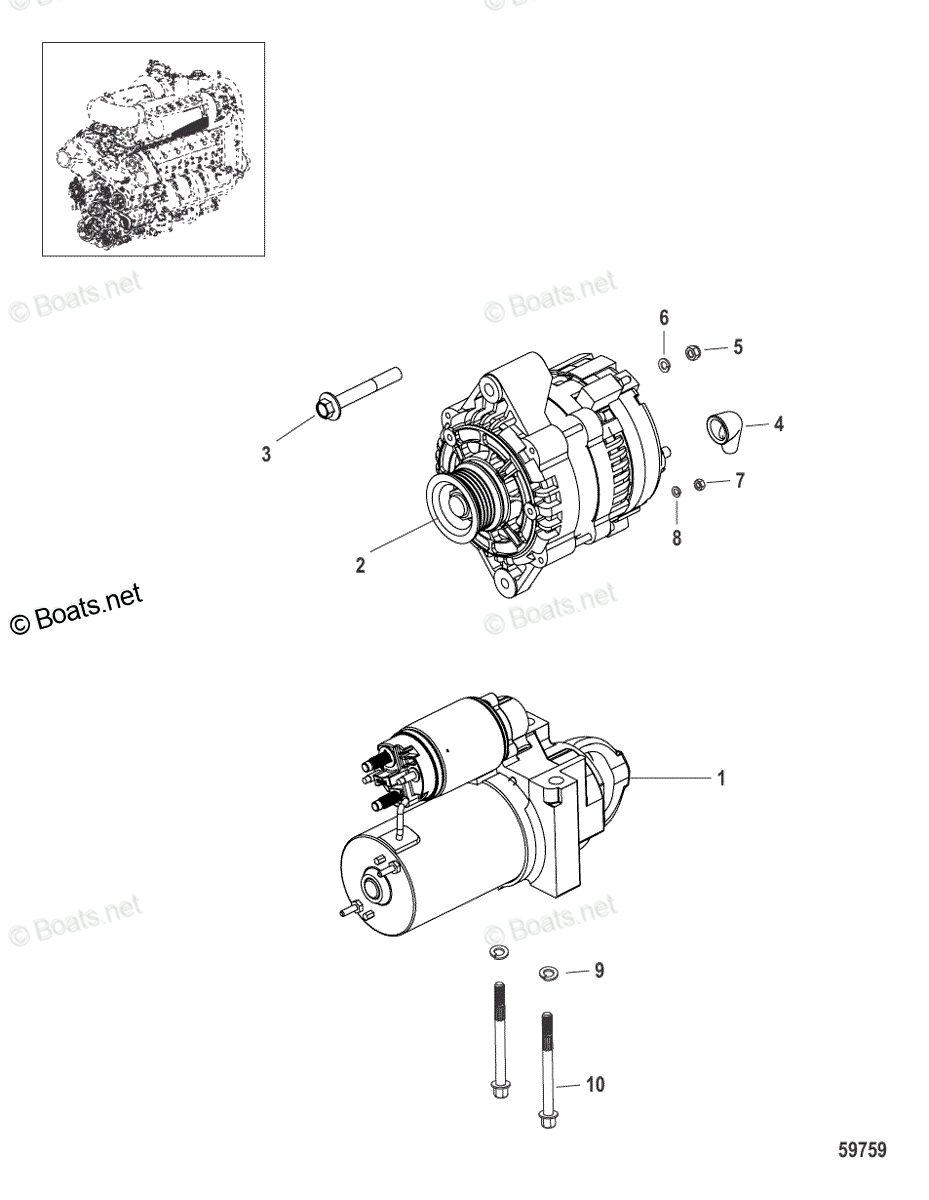 © Boats.net

© Boats.net

6

5

3

4

7

8

2

© Boats.net

© Boats.net

1

© Boats.net

© Boats.net

9

10

59759