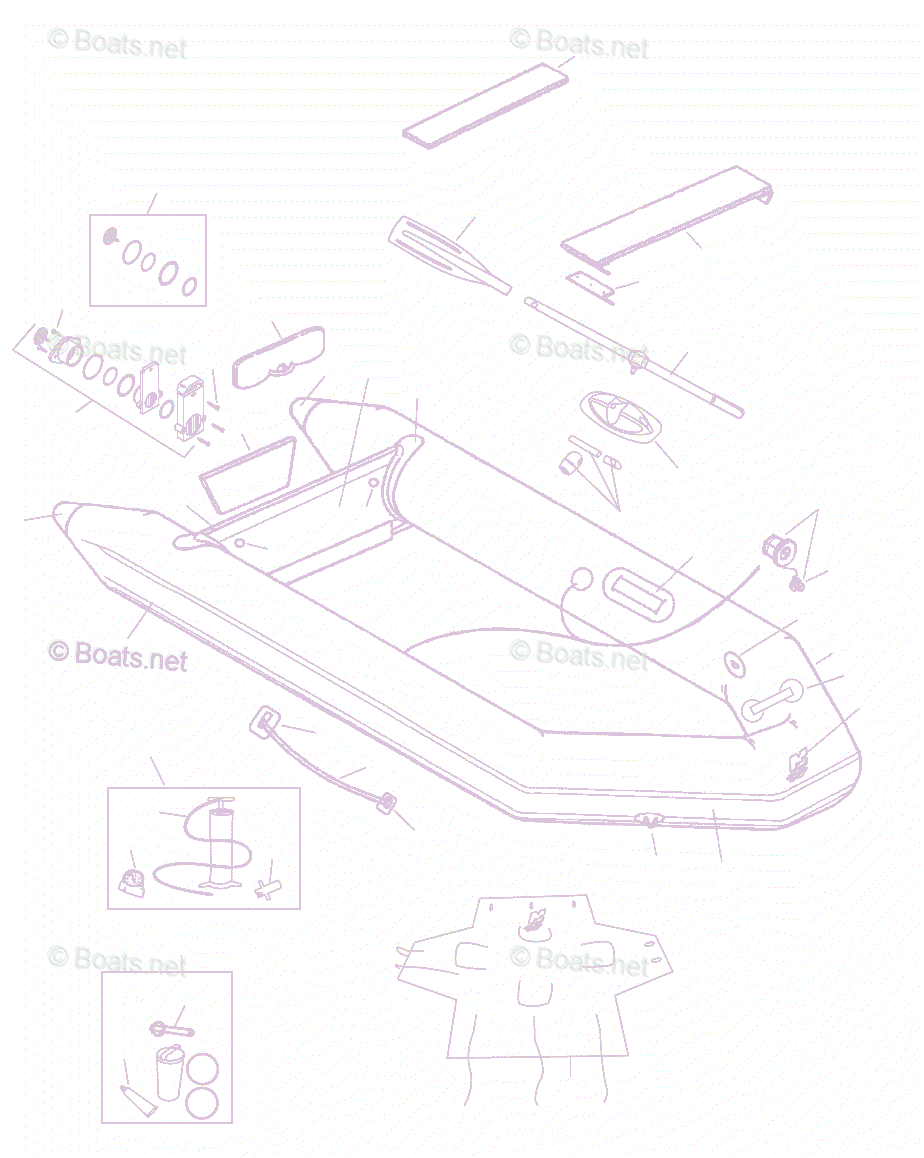 © Boats.net
© Boats.net
© Boats.net
© Boats.net
© Boats.net
© Boats.net
© Boats.net
© Boats.net