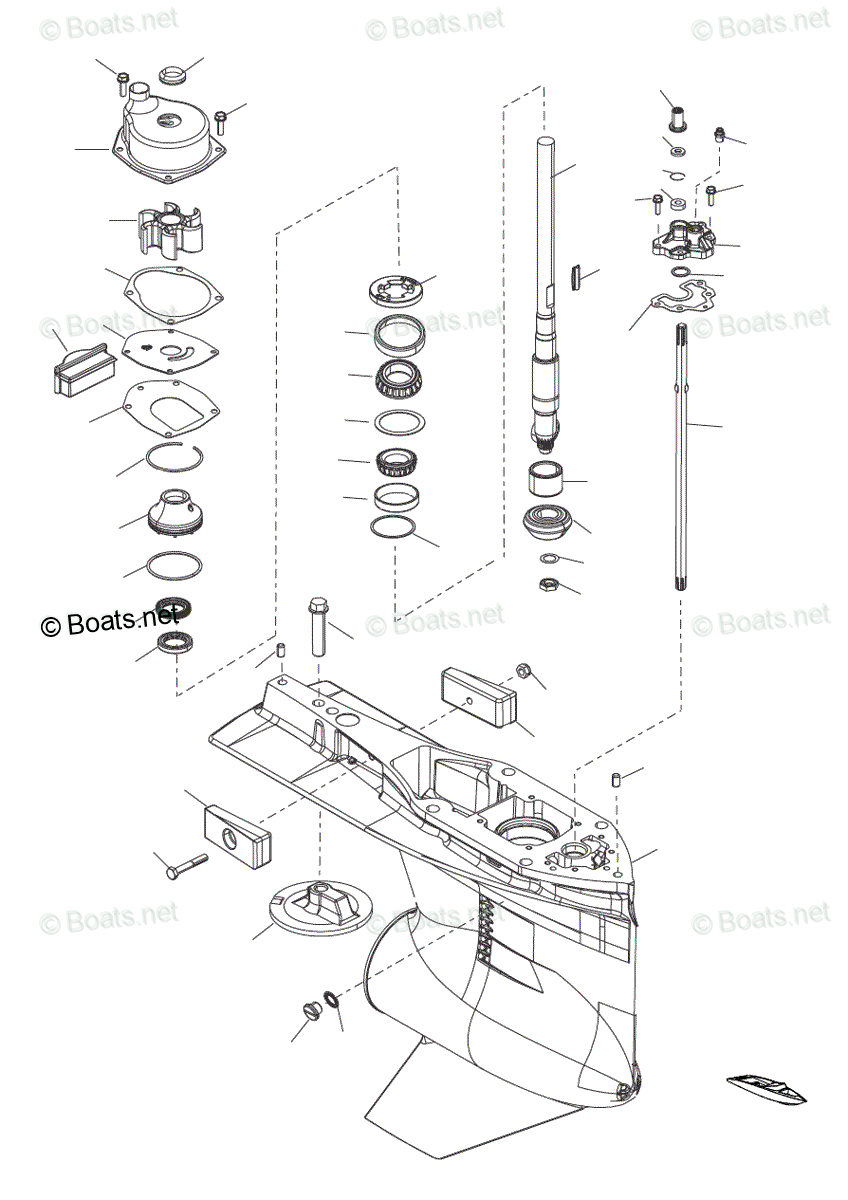 © Boats.net
© Boats.net
© Boats.net
© Boats.net
© Boats.net
© Boats.net
© Boats.net
© Boats.net
© Boats.net
© Boats.net
© Boats.net
© Boats.net