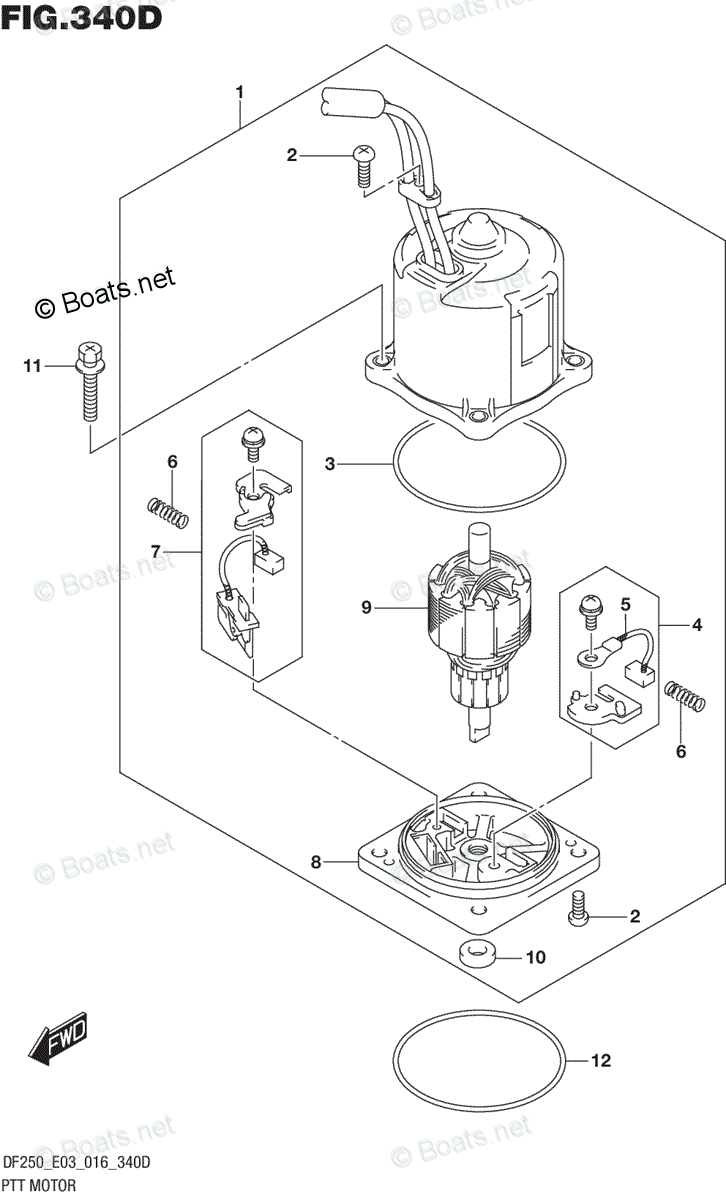 FIG.340D

© Boats.net

1

2

© Boats.net

11

3

6

7

9

5

4

6

8

2

10

FWD

12

DF250_E03_016_340D
PTT MOTOR