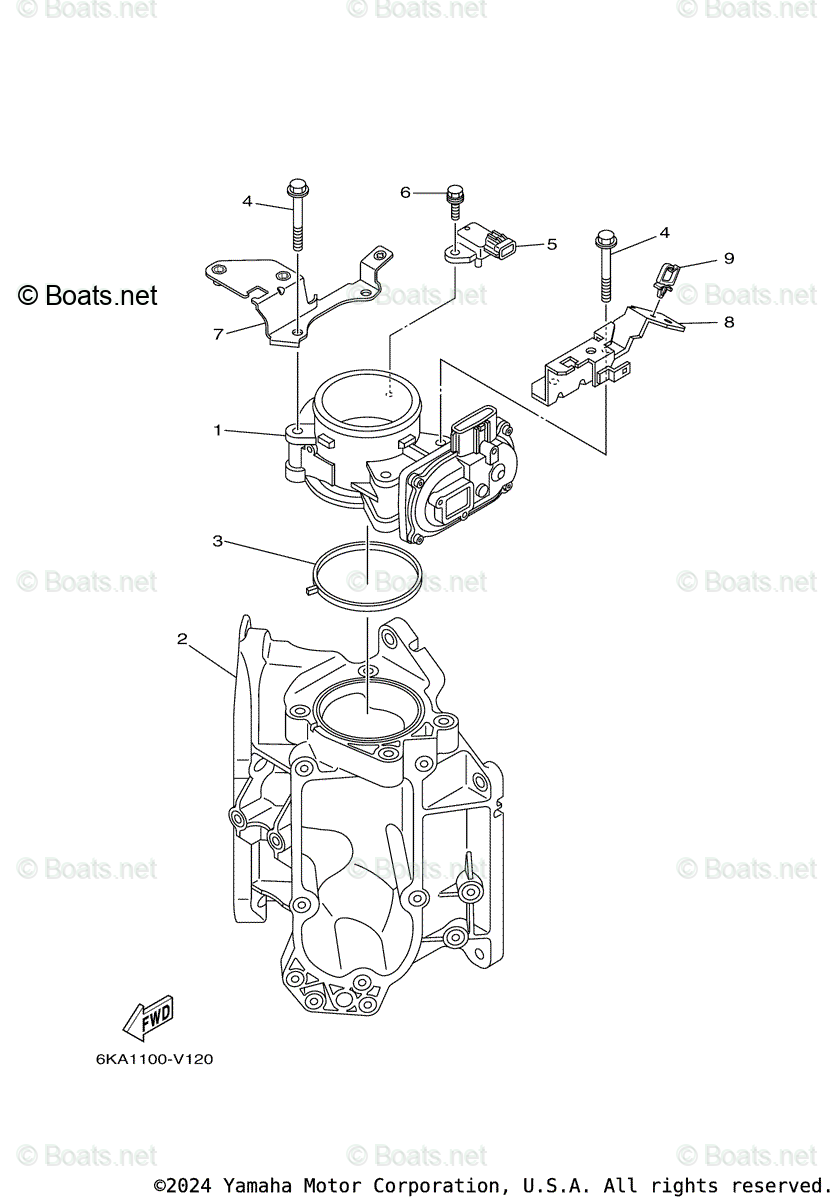 © Boats.net © Boats.net © Boats.net

4
6
5
4
9
© Boats.net © Boats.net © Boats.net
7
8
1
3
© Boats.net © Boats.net © Boats.net
2
© Boats.net © Boats.net © Boats.net
FWD
6KA1100-V120
© Boats.net © Boats.net © Boats.net
©2024 Yamaha Motor Corporation, U.S.A. All rights reserved.