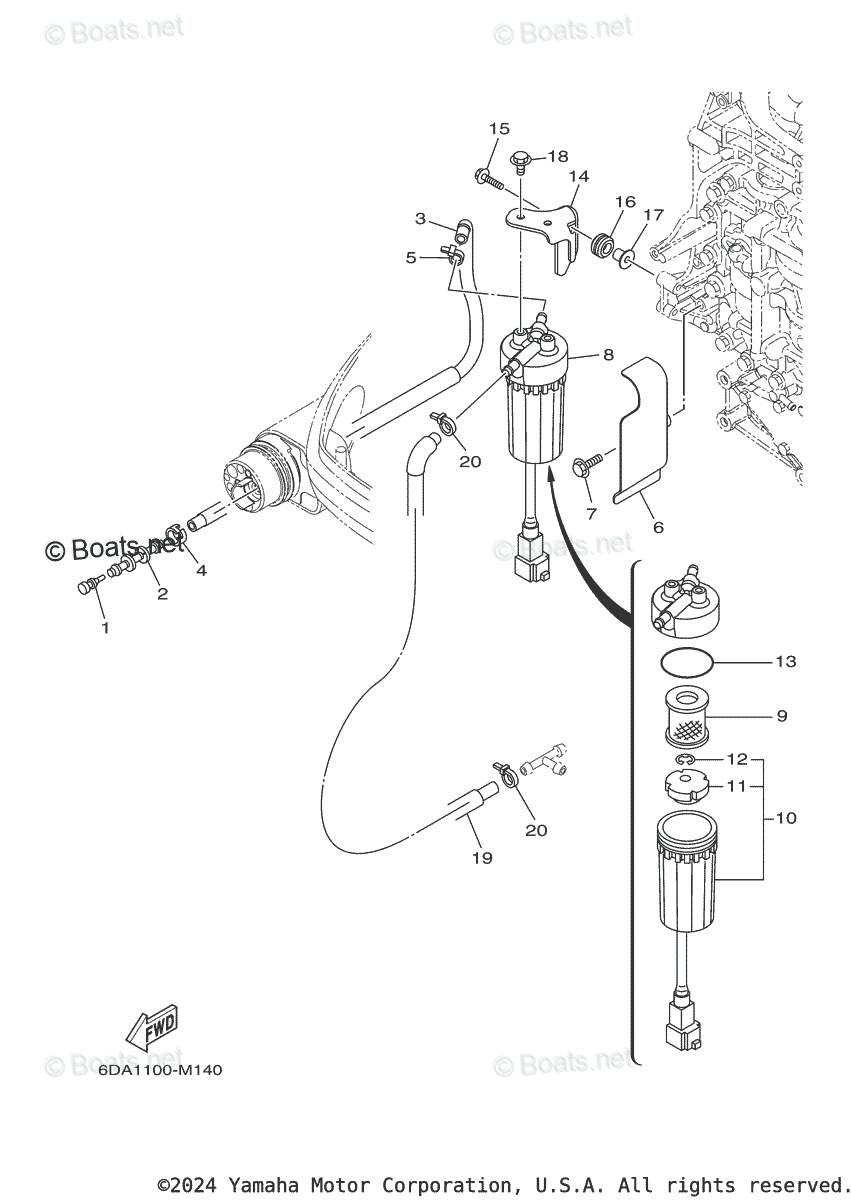 © Boats.net
© Boats.net
15
18
14
3
16
17
5
8
20
7
6
© Boats.net
© Boats.net
4
2
1
13
9
12
11
10
20
19
FWD
© Boats.net
© Boats.net
6DA1100-M140
©2024 Yamaha Motor Corporation, U.S.A. All rights reserved.