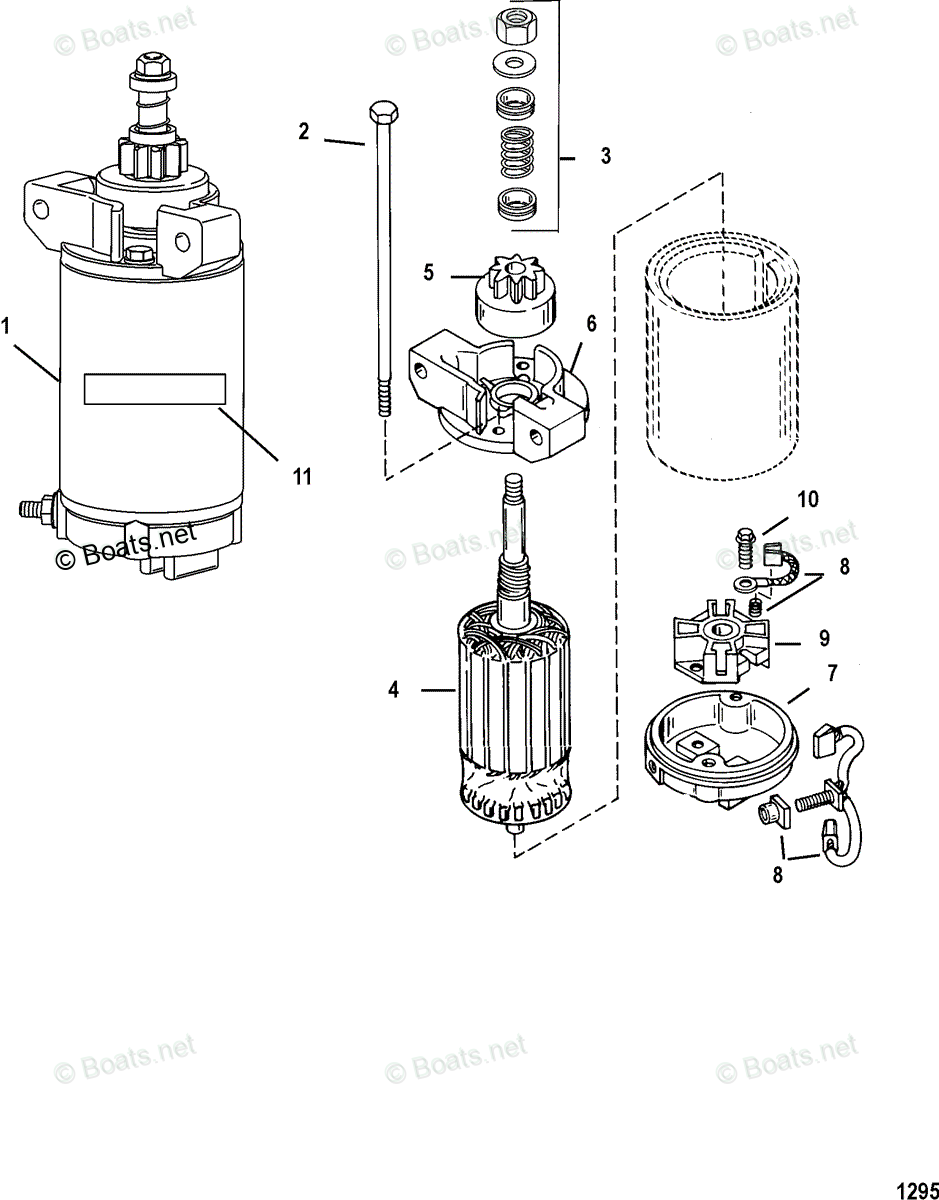 © Boats.net
© Boats.net
© Boats.net

2
3
5
6
1
11
© Boats.net
© Boats.net
© Boats.net
10
8
9
7
4
8

© Boats.net
© Boats.net
© Boats.net

1295