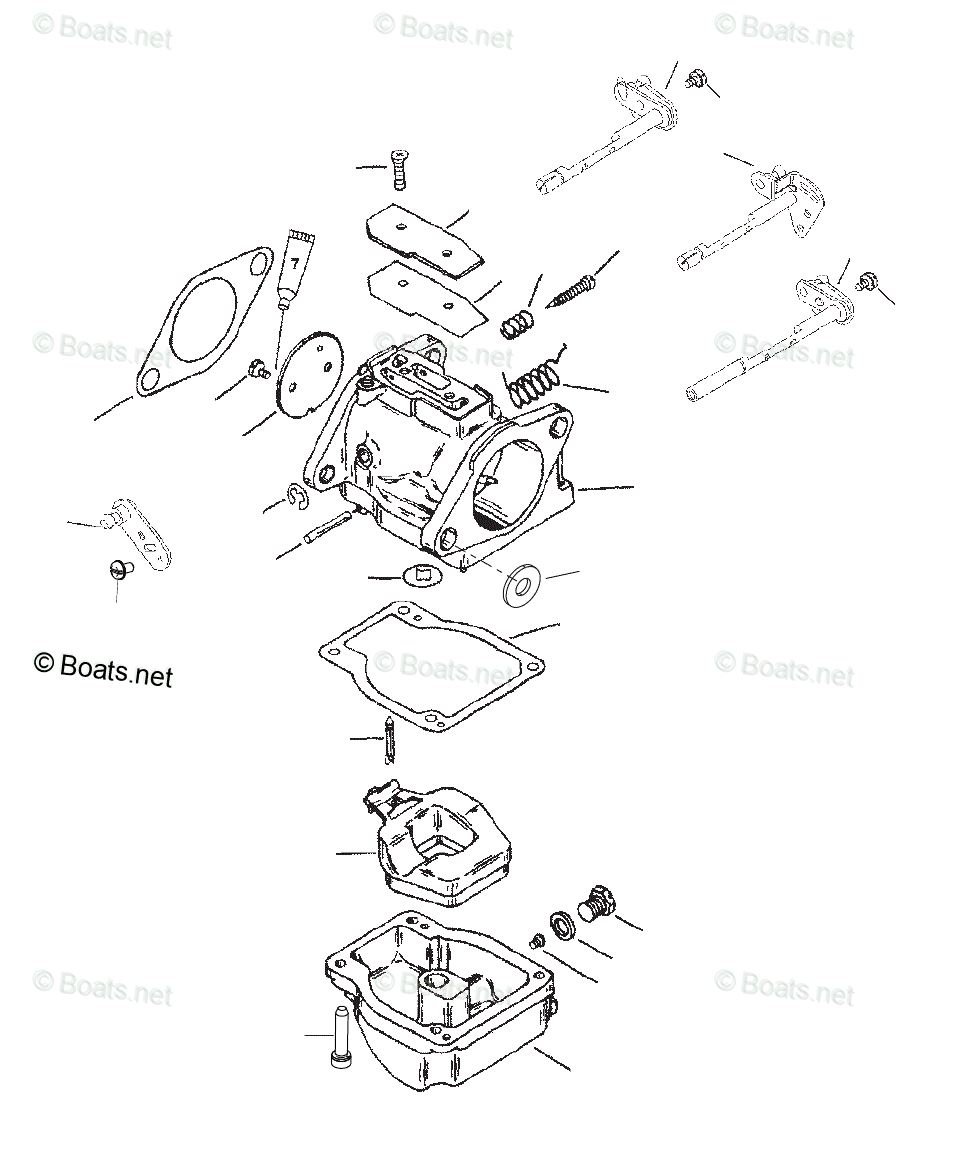 © Boats.net © Boats.net © Boats.net

7

© Boats.net © Boats.net © Boats.net

© Boats.net © Boats.net © Boats.net

© Boats.net © Boats.net © Boats.net