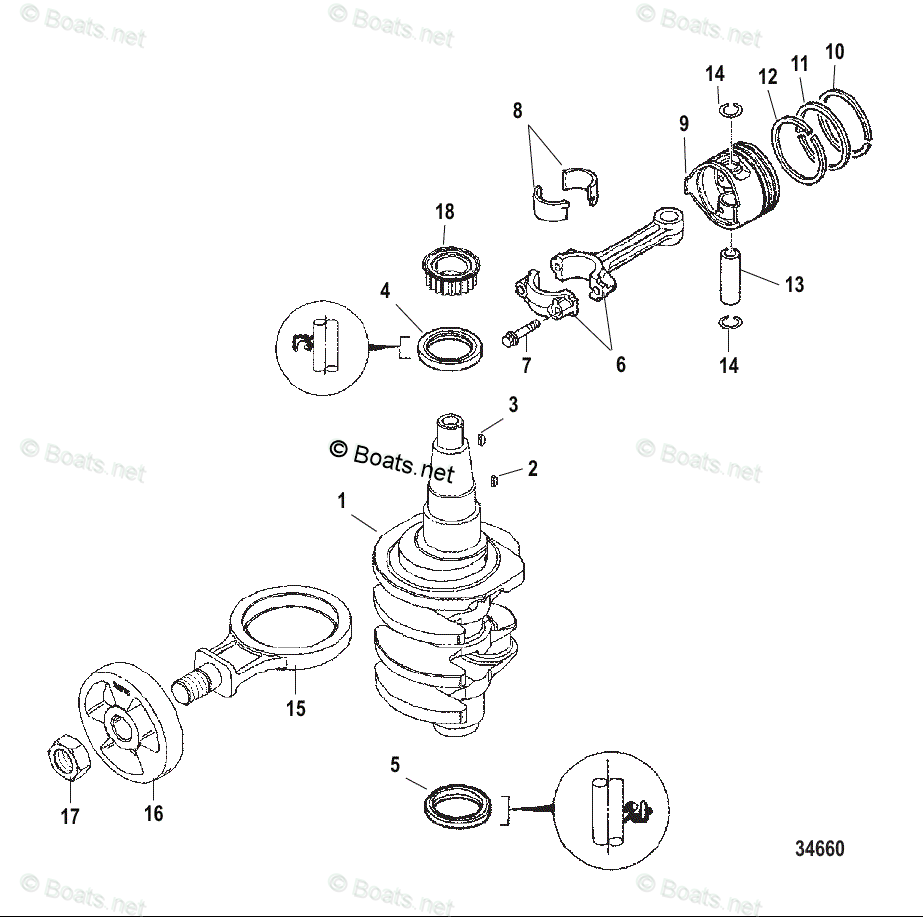 © Boats.net © Boats.net © Boats.net

14 12 11 10

8

9

18

13

4

7 6

14

3

© Boats.net © Boats.net © Boats.net

2

1

15

5

17 16

34660

© Boats.net © Boats.net © Boats.net