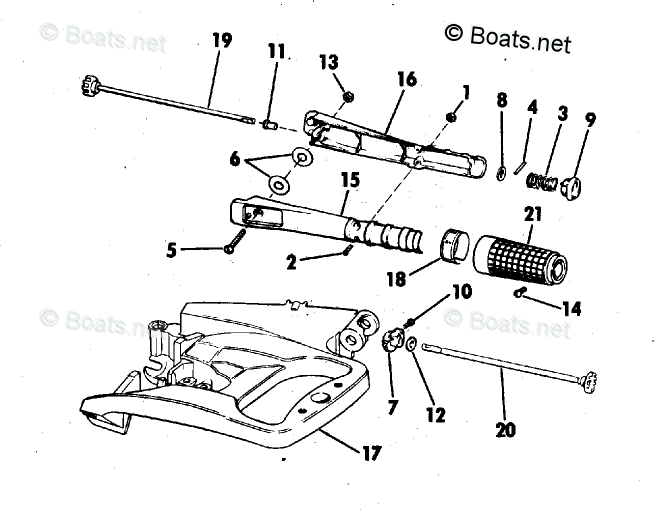 © Boats.net
© Boats.net
19
11
13
16
1
8
4
3
9
6
15
21
5
2
18
10
14
© Boats.net
© Boats.net
7
12
20
17