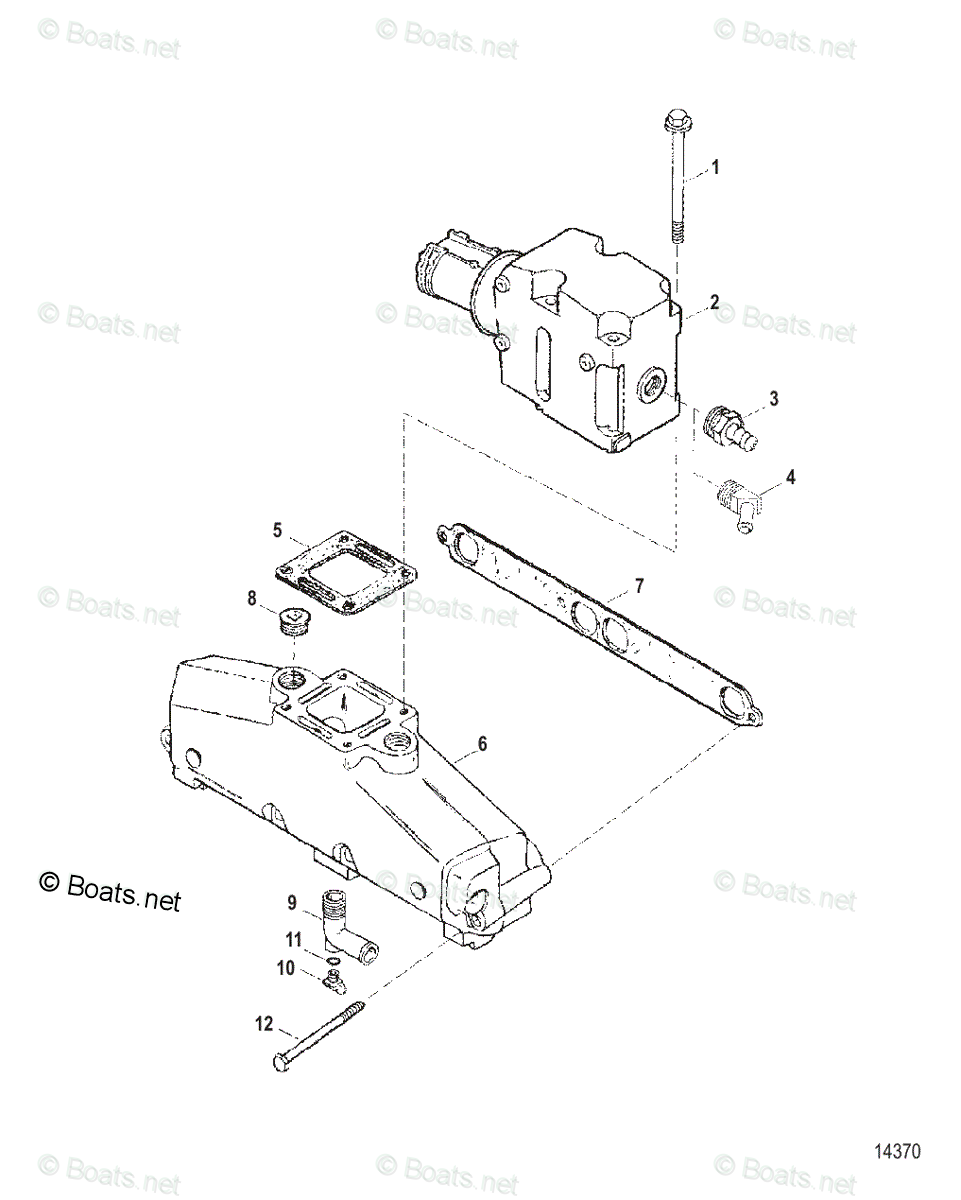 © Boats.net © Boats.net © Boats.net

1

2

© Boats.net © Boats.net © Boats.net

3

4

5

7

8

© Boats.net © Boats.net © Boats.net

6

© Boats.net © Boats.net © Boats.net

9

11

10

12

14370

© Boats.net © Boats.net © Boats.net