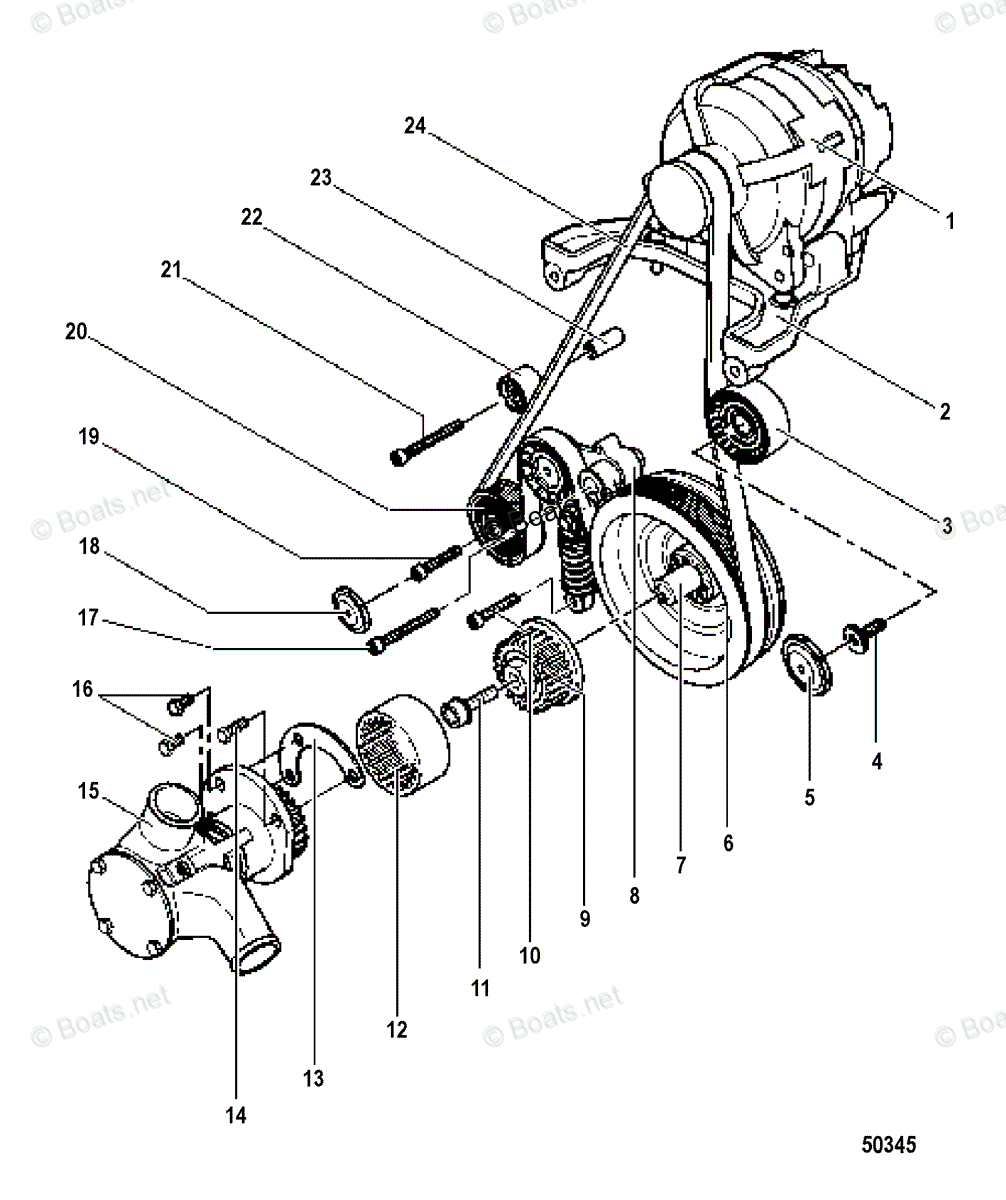 © Boats.net
© Boats.net
© Boats.net

24
23
22
21
20
19
18
17
16
15
1
2
3
4
5
6
7
8
9
10
11
12
13
14

© Boats.net
© Boats.net
© Boats.net
© Boats.net
© Boats.net
© Boats.net

50345