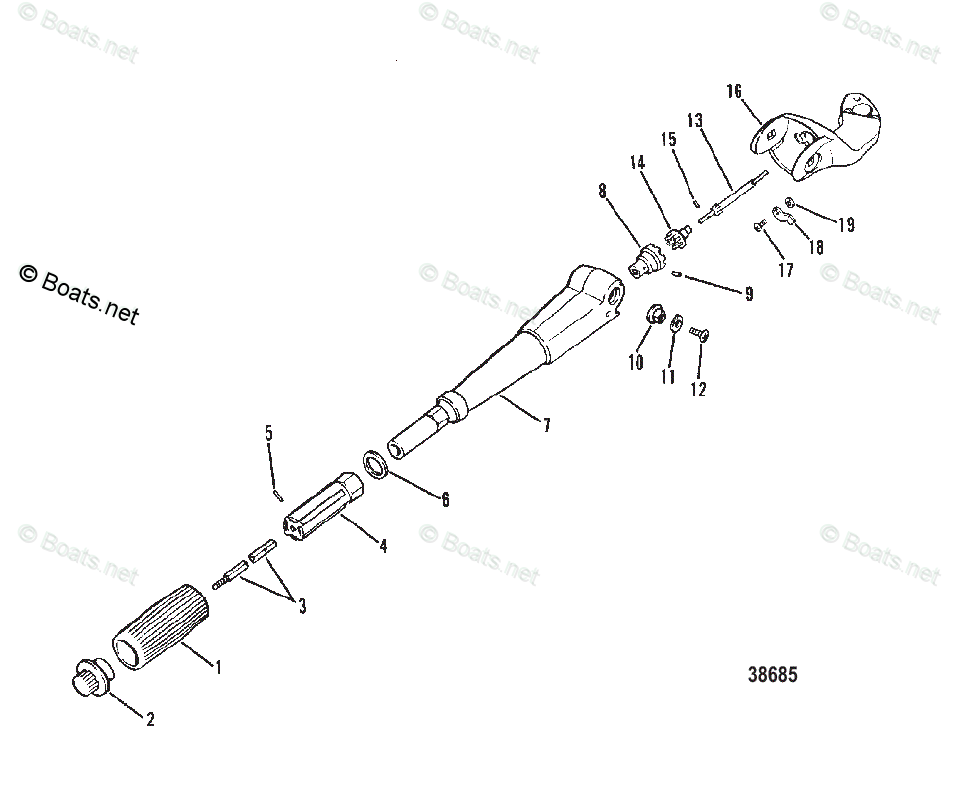 © Boats.net
© Boats.net
© Boats.net

16
13
15
14
8
19
18
17
© Boats.net
© Boats.net
© Boats.net
9
10
11
12
7
5
6
4
© Boats.net
© Boats.net
© Boats.net
3
1
2
38685