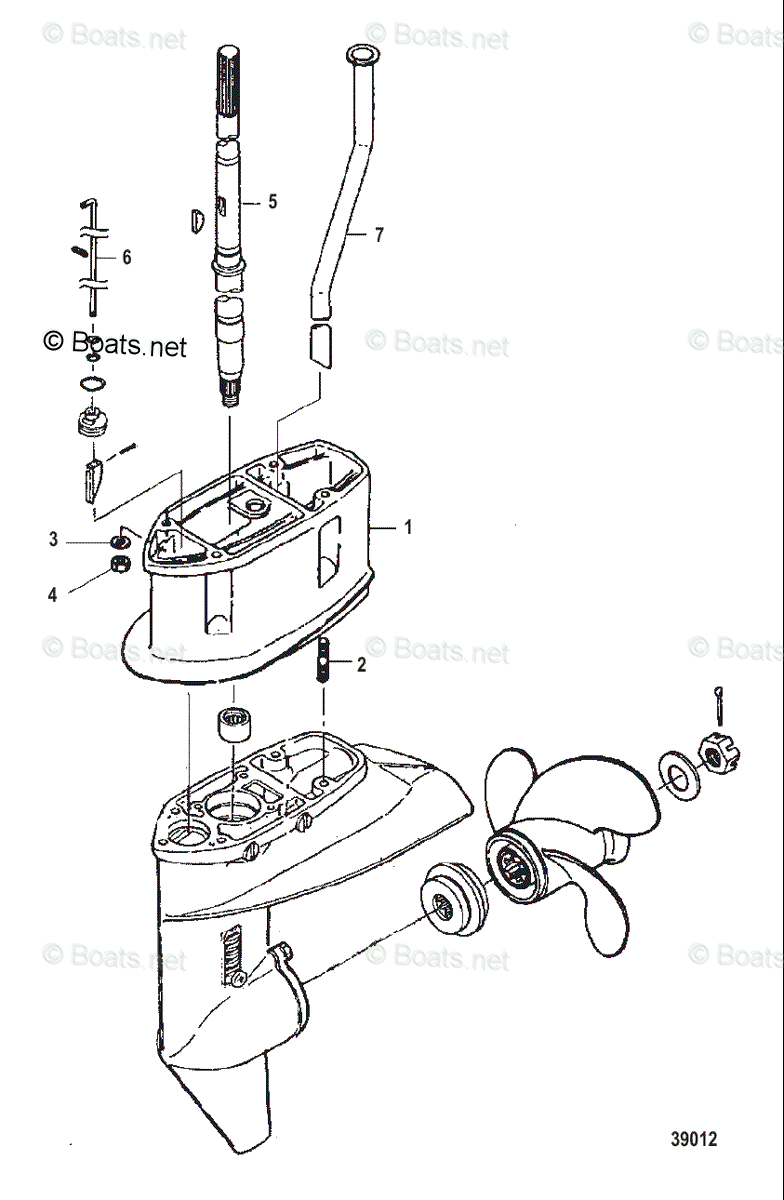 © Boats.net © Boats.net © Boats

5

7

6

© Boats.net © Boats.net © Boats

1

3

4

© Boats.net © Boats.net © Boats

2

© Boats.net © Boats.net © Boats

39012