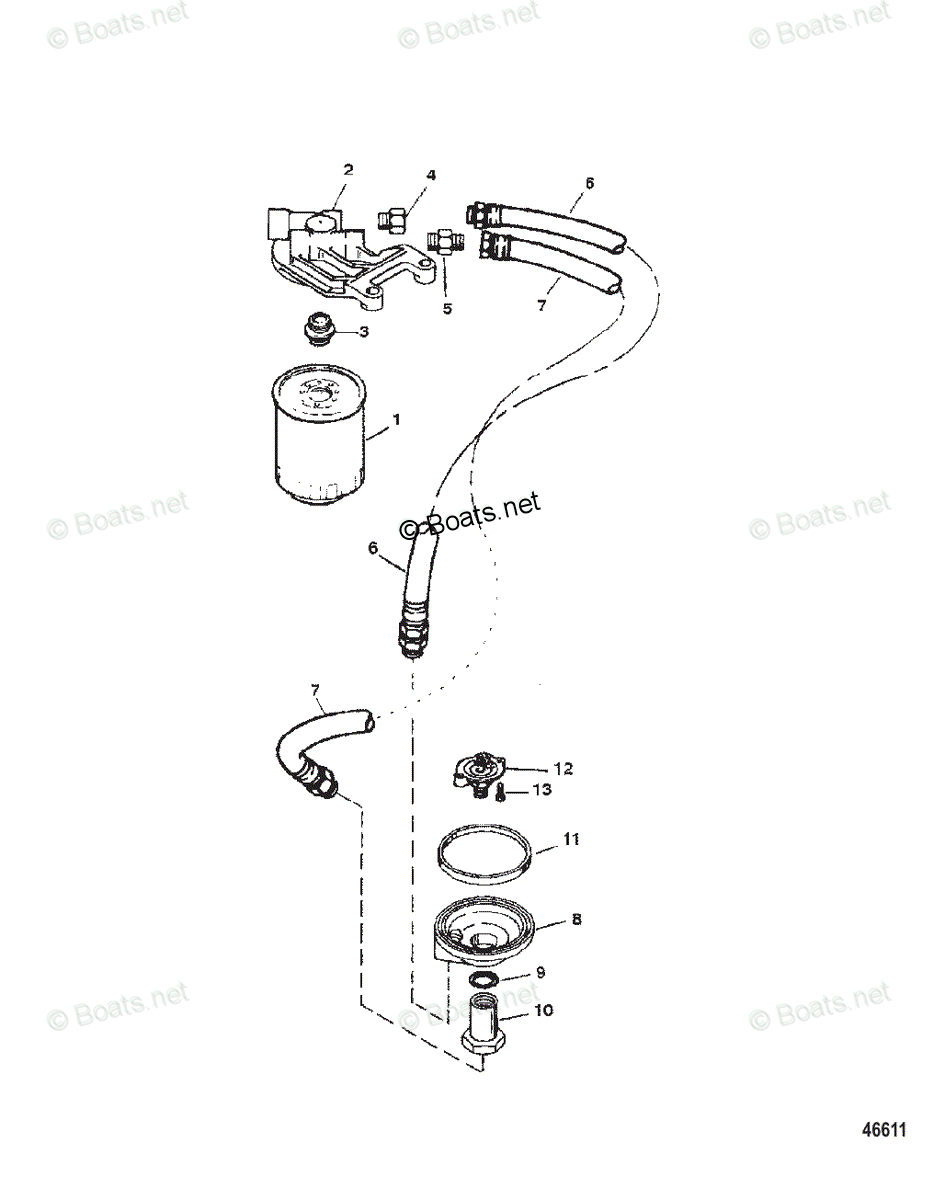 © Boats.net © Boats.net © Boats.net

2
4
6
5
7
3
1

© Boats.net © Boats.net © Boats.net

6

7
12
13
11
8
9
10

© Boats.net © Boats.net © Boats.net

46611