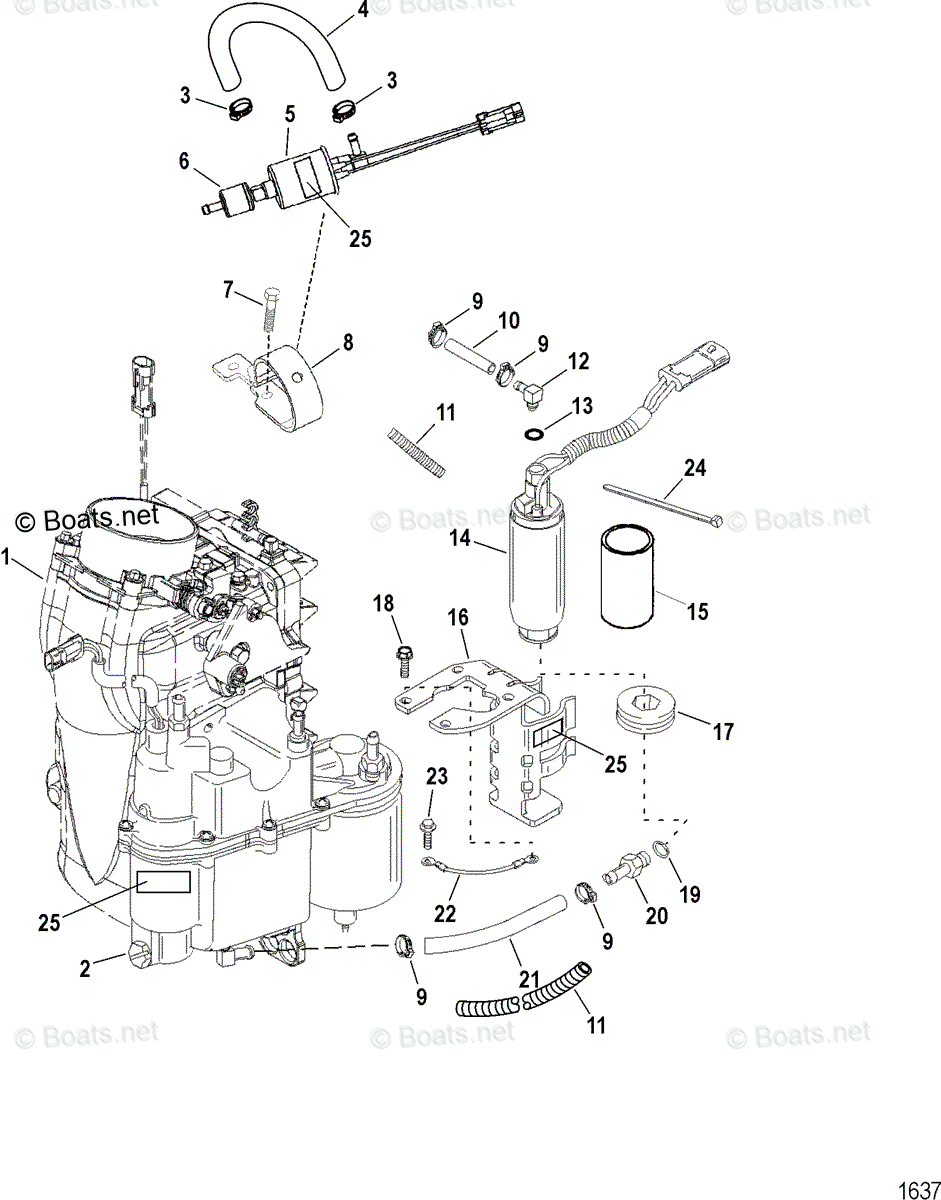 © Boats.net © Boats.net © Boats.net

4
3
3
5
6
25
7
8
9
10
9
12
13
11
24
© Boats.net © Boats.net © Boats.net
1
14
15
18
16
17
25
23
19
20
22
9
25
21
2
9
11
© Boats.net © Boats.net © Boats.net

1637