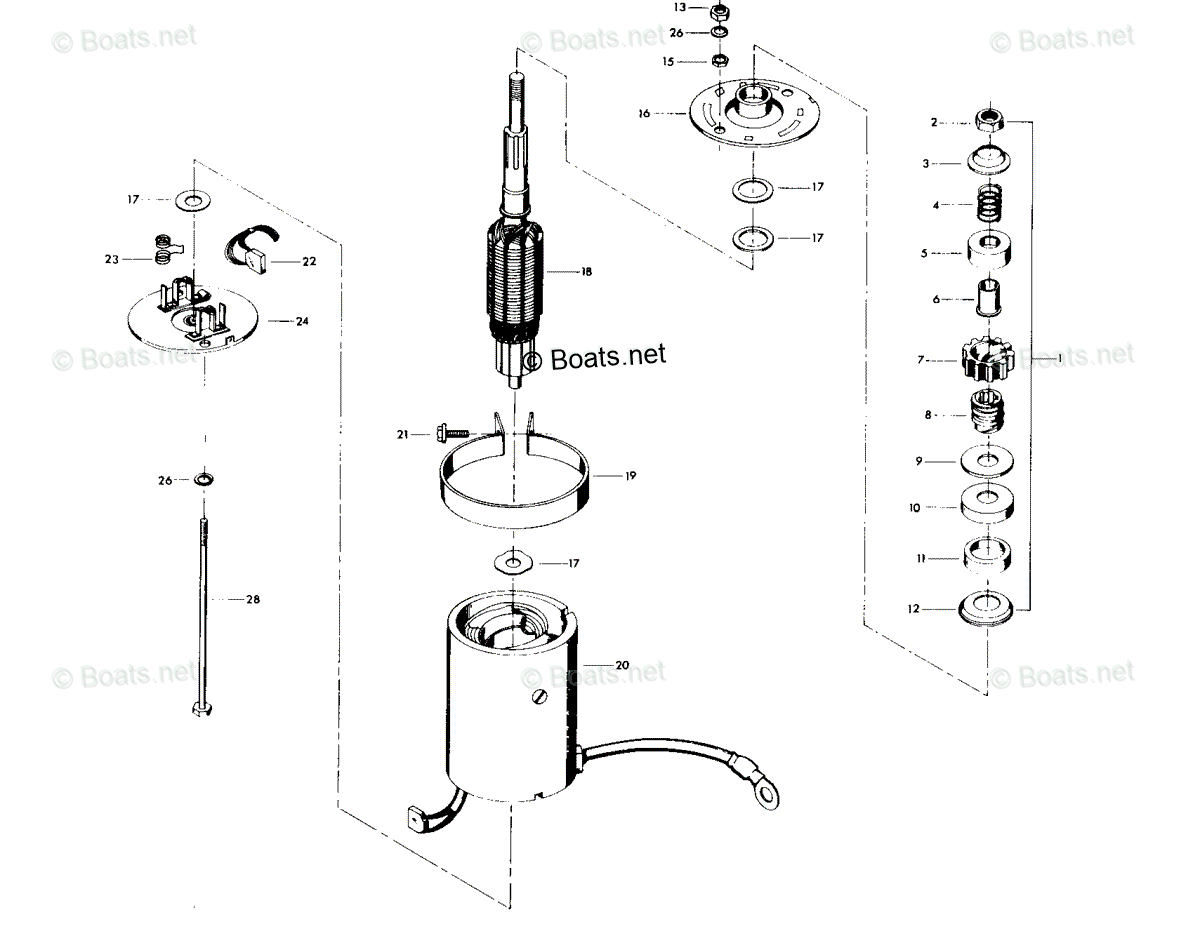 © Boats.net
© Boats.net
© Boats.net
13
26
15
16
17
17
2
3
4
5
6
7
1
8
9
10
11
12
17
23
22
24
18
© Boats.net
© Boats.net
© Boats.net
21
19
26
17
28
20
© Boats.net
© Boats.net
© Boats.net