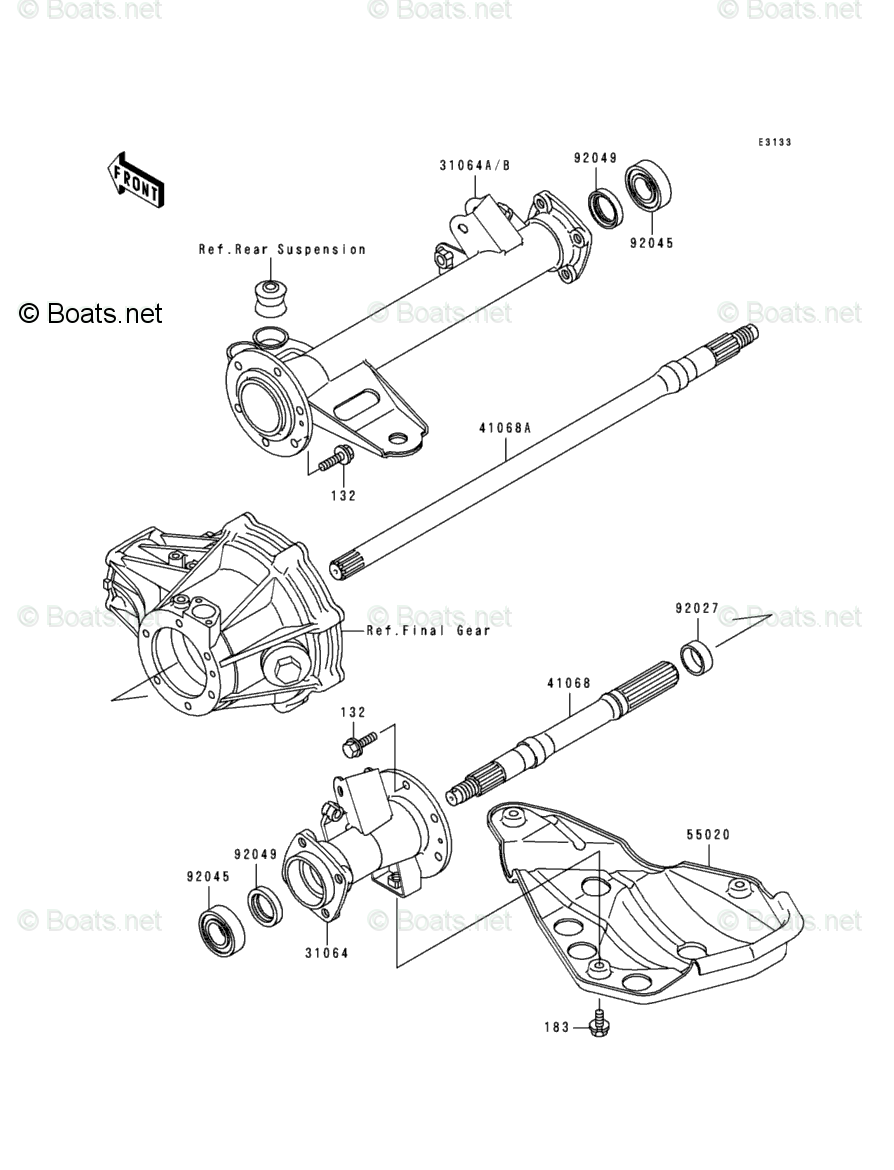 © Boats.net © Boats.net © Boats.net

E3133

FRONT

31064A/B

92049

92045

Ref.Rear Suspension

© Boats.net

© Boats.net © Boats.net

41068A

132

© Boats.net © Boats.net © Boats.net

92027

Ref.Final Gear

41068

132

55020

92049

92045

© Boats.net © Boats.net © Boats.net

31064

183