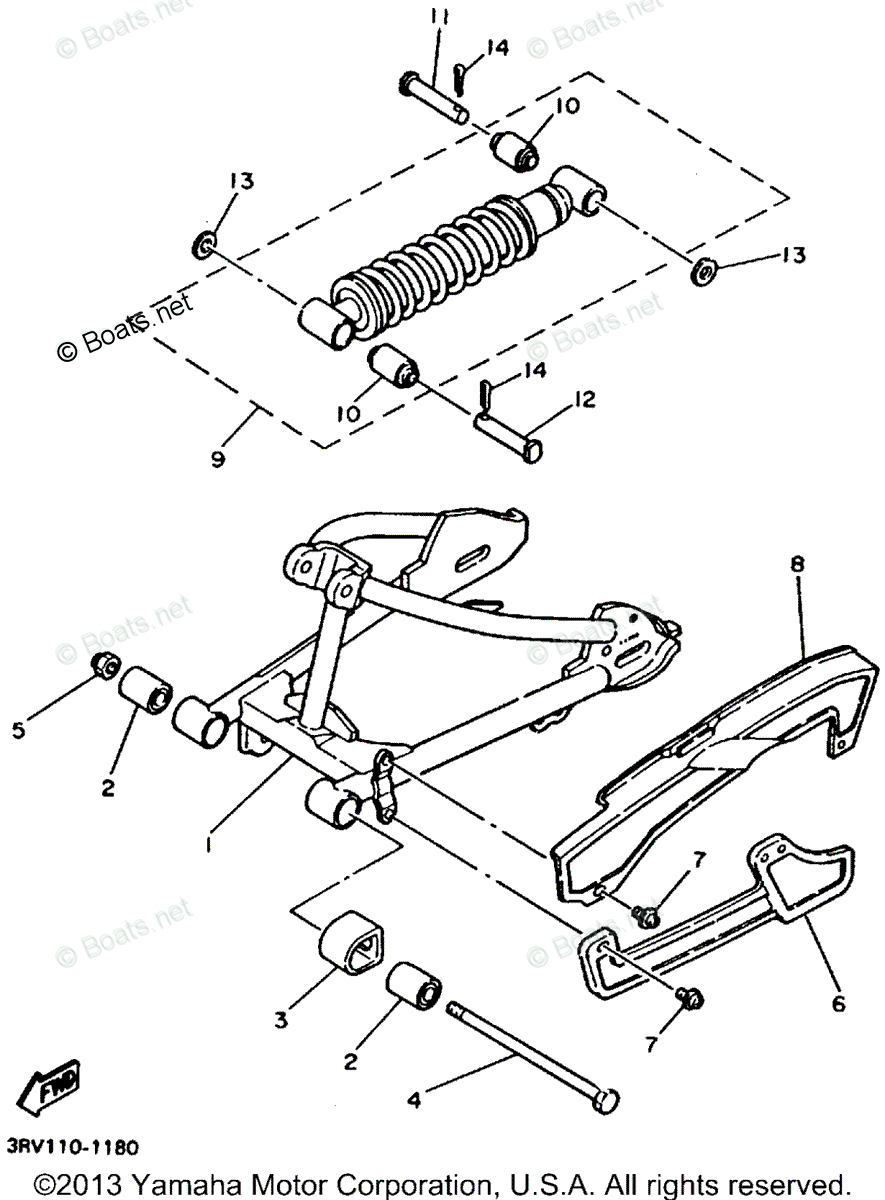 © Boats.net
© Boats.net
11
14
10
13
13
© Boats.net
© Boats.net
10
14
12
9
8
© Boats.net
© Boats.net
5
2
1
7
© Boats.net
© Boats.net
3
2
6
7
4
FWD
3RV110-1180
©2013 Yamaha Motor Corporation, U.S.A. All rights reserved.