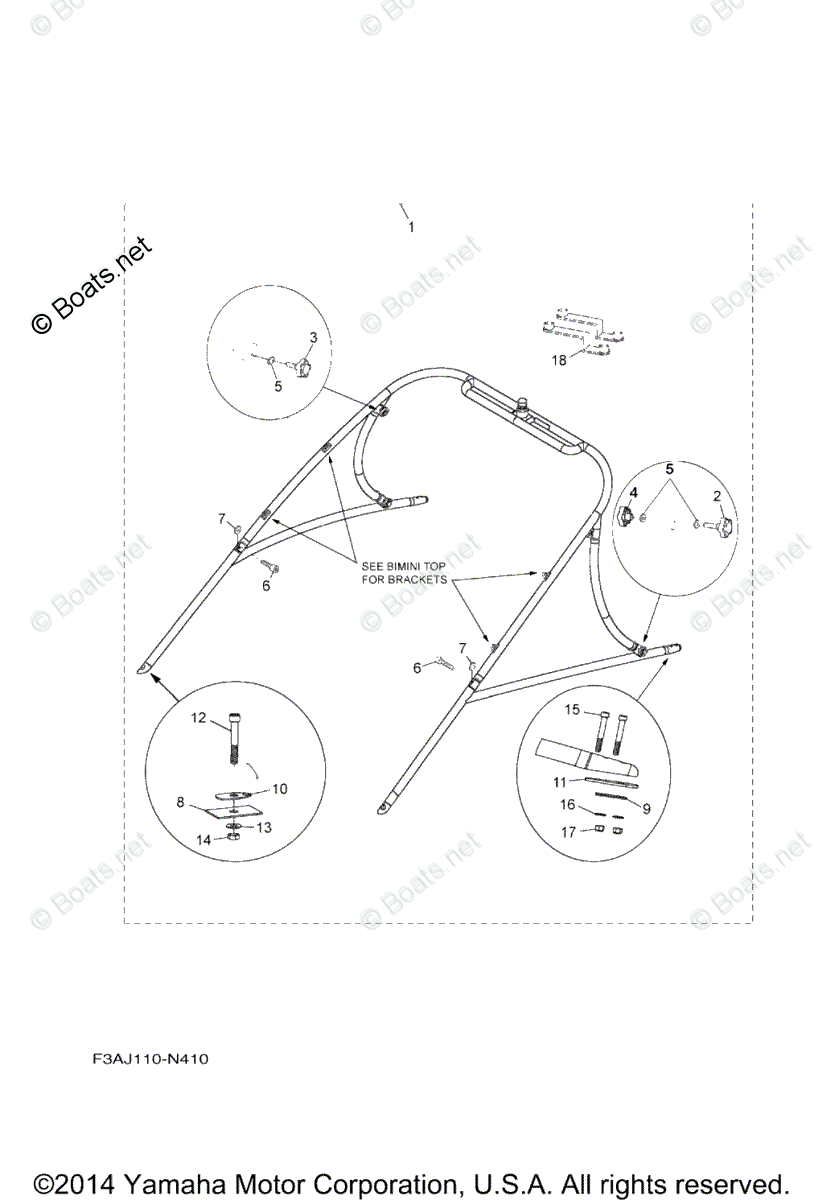 © Boats.net

1

3

5

18

5

4

2

7

6

SEE BIMINI TOP FOR BRACKETS

7

6

12

10

8

13

14

15

11

9

16

17

F3AJ110-N410

©2014 Yamaha Motor Corporation, U.S.A. All rights reserved.