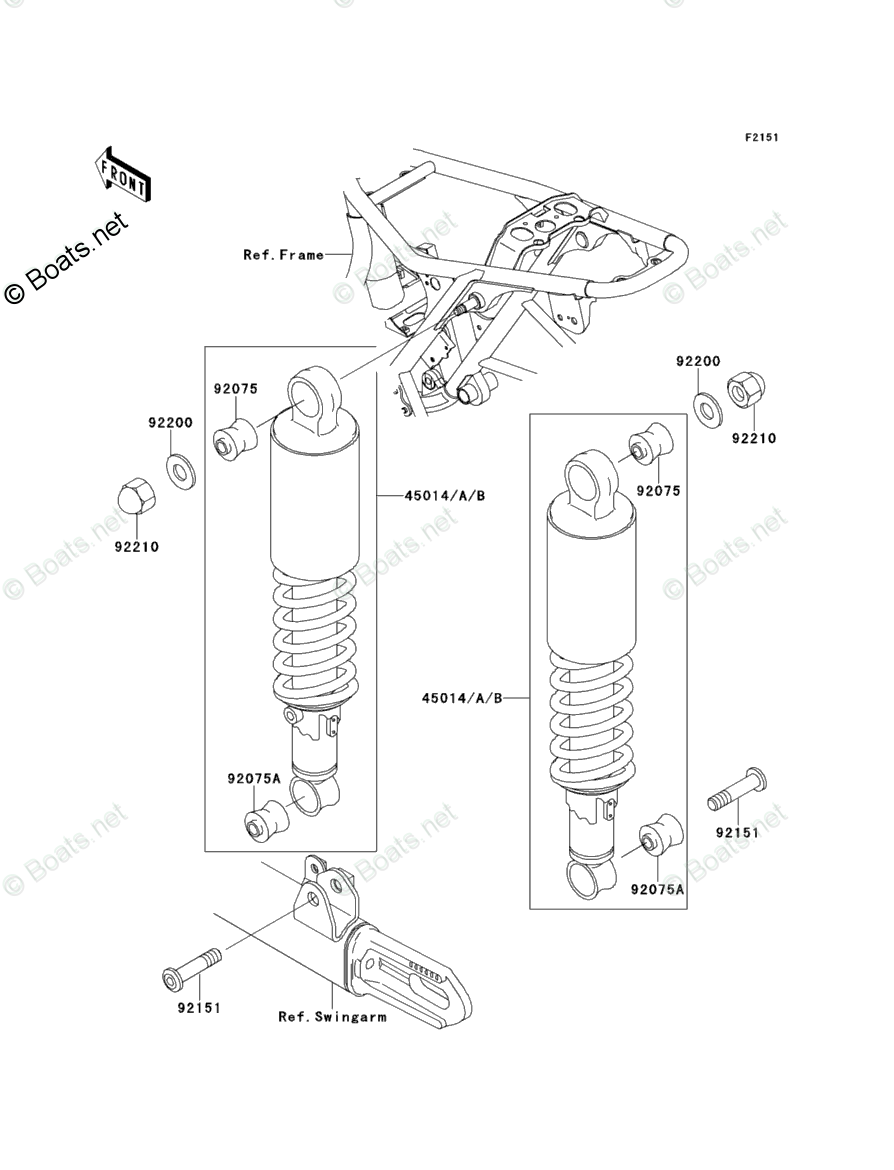 F2151

FRONT

© Boats.net

Ref.Frame

92200

92210

92075

92200

92210

92075

45014/A/B

45014/A/B

92075A

92151

92075A

92151

Ref.Swingarm