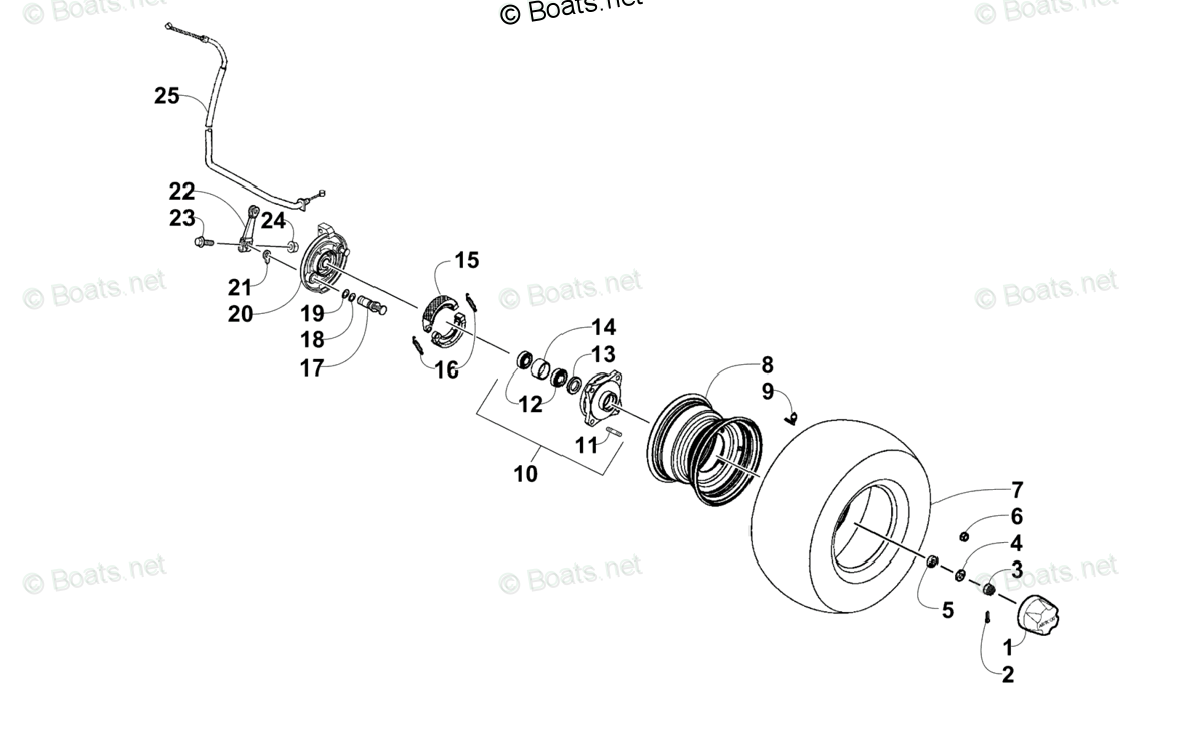 © Boats.net
© Boats.net
© Boats.net
25
22
23
24
21
20
19
18
17
15
16
© Boats.net
© Boats.net
© Boats.net
14
13
12
11
10
8
9
7
6
4
3
5
1
2
© Boats.net
© Boats.net
© Boats.net