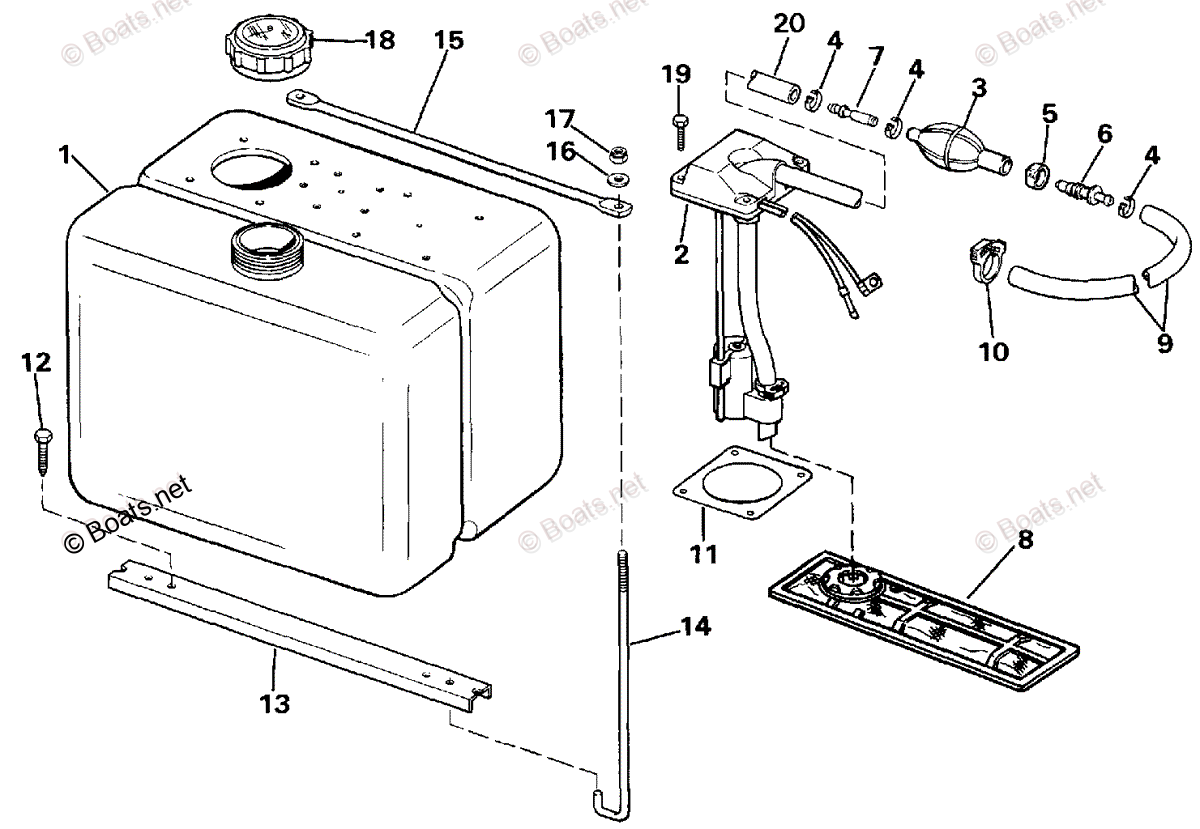 © Boats.net
© Boats.net
© Boats.net
18
15
20
4
7
4
3
19
5
6
4
17
16
1
2
10
9
12
© Boats.net
© Boats.net
© Boats.net
11
8
14
13