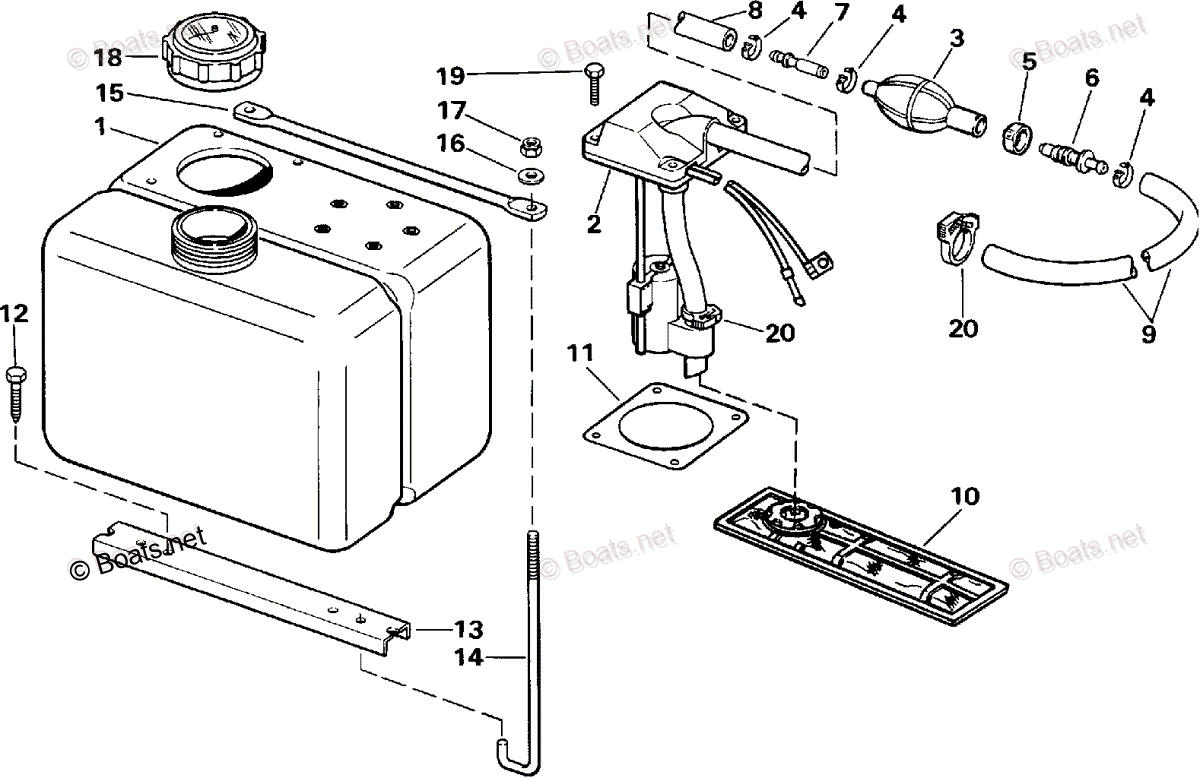 © Boats.net
© Boats.net
© Boats.net
18
15
1
19
17
16
8
4
7
4
3
5
6
4
2
20
20
9
12
11
10
© Boats.net
© Boats.net
© Boats.net
13
14