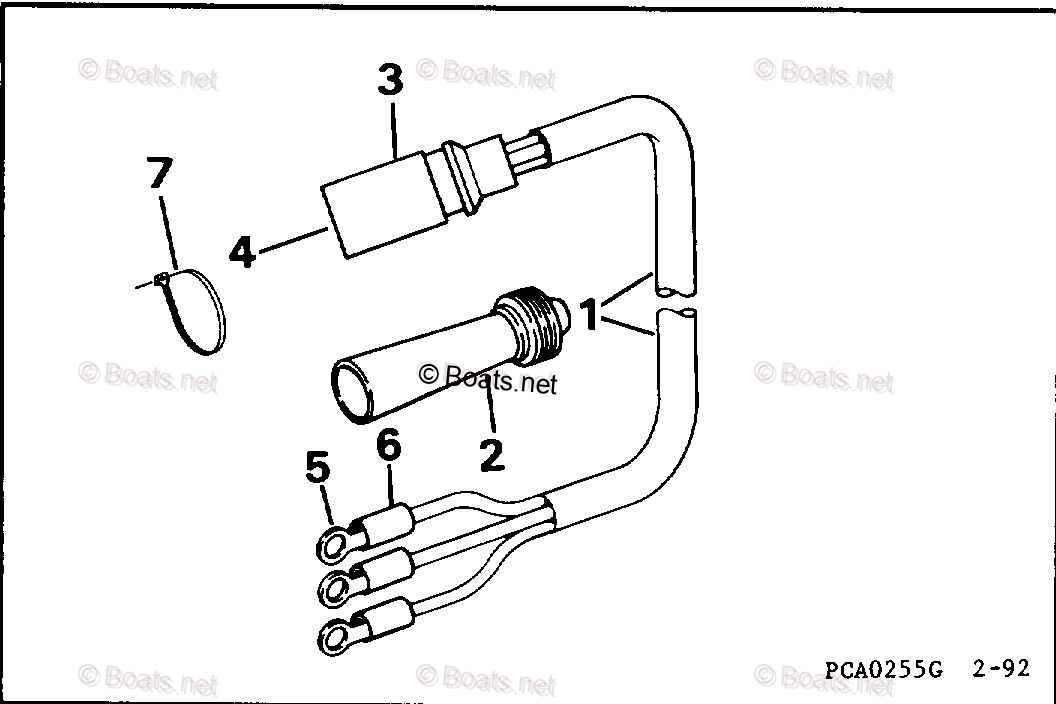 © Boats.net © Boats.net © Boats.net

3

7

4

1

© Boats.net © Boats.net © Boats.net

2

5 6

© Boats.net © Boats.net © Boats.net PCA0255G 2-92