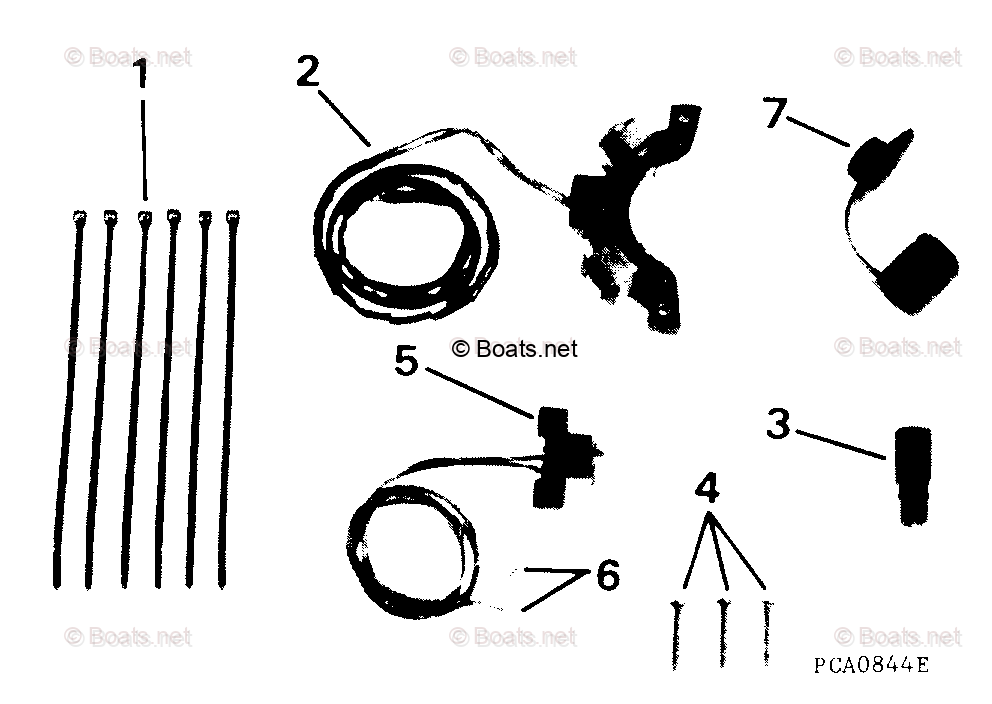 © Boats.net © Boats.net © Boats.net

1

2

7

© Boats.net © Boats.net © Boats.net

5

3

4

6

© Boats.net © Boats.net © Boats.net

PCA0844E