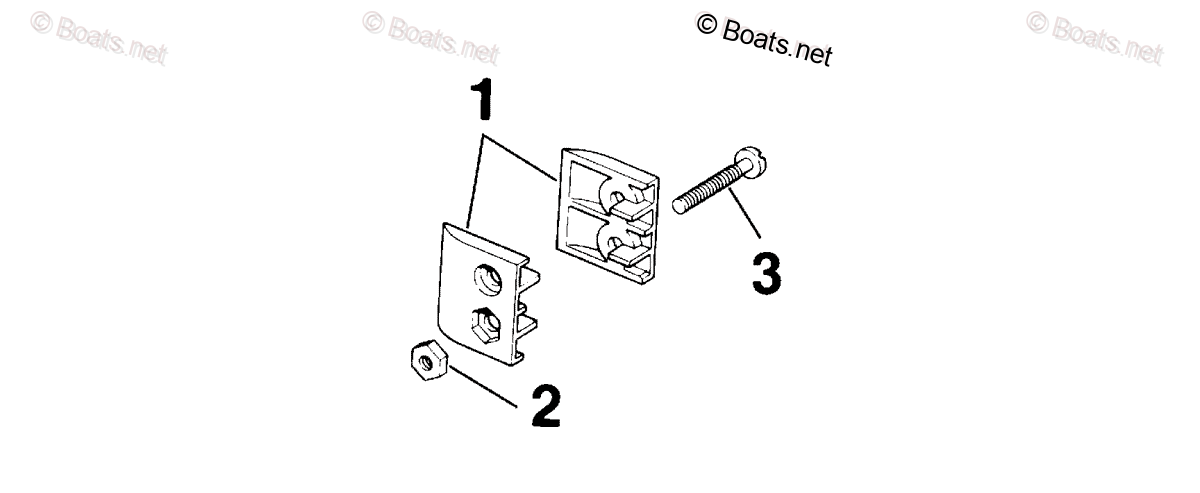 © Boats.net

© Boats.net

© Boats.net

© Boats.net

1

3

2