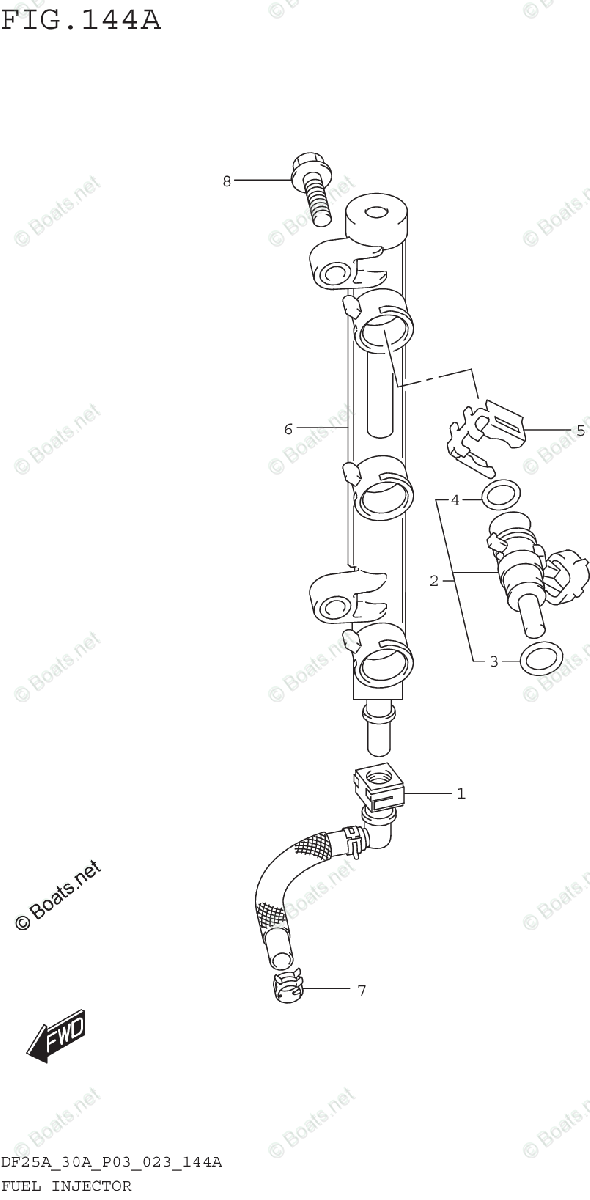 FIG.144A

8
6
5
4
2
3
1
7

© Boats.net

FWD

DF25A_30A_P03_023_144A
FUEL INJECTOR