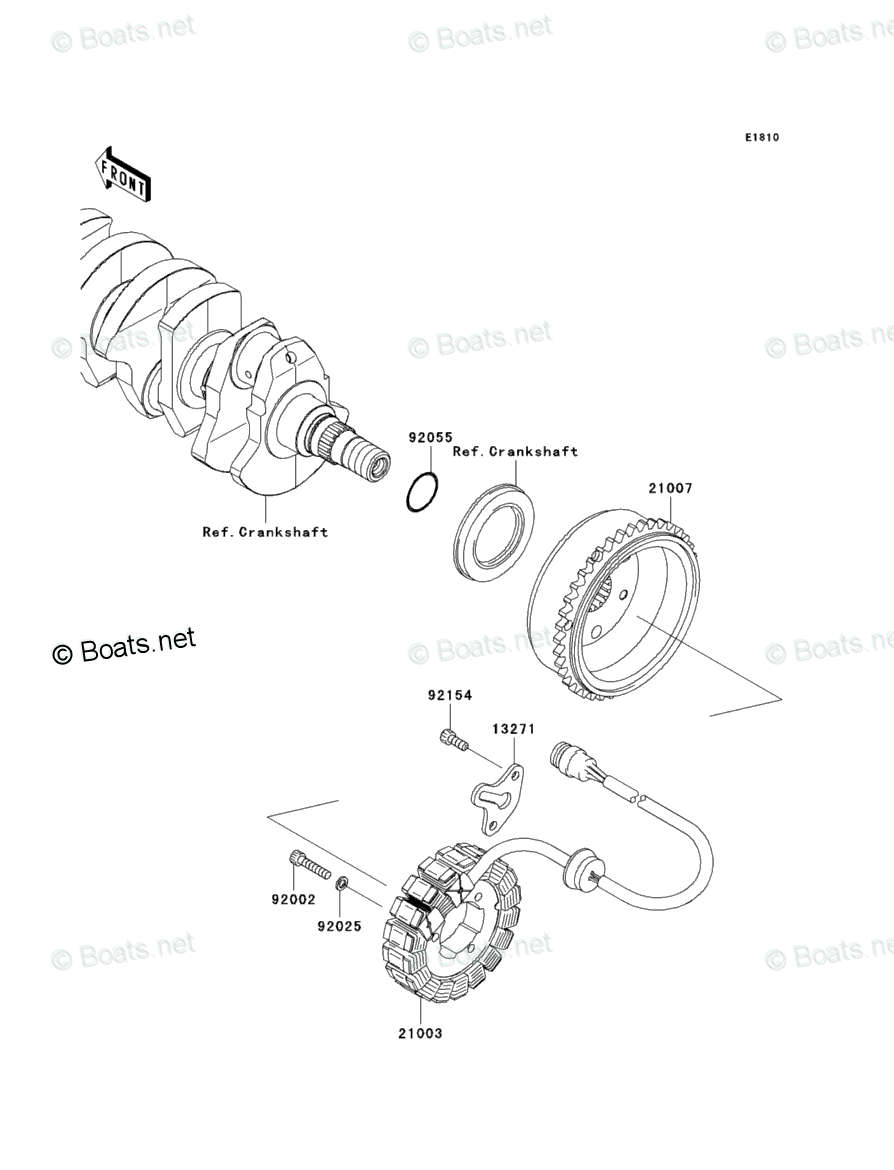 © Boats.net © Boats.net © Boats.net

E1810

FRONT

© Boats.net © Boats.net © Boats.net

92055

Ref.Crankshaft

21007

Ref.Crankshaft

© Boats.net

© Boats.net © Boats.net

92154

13271

92002

92025

© Boats.net © Boats.net © Boats.net

21003