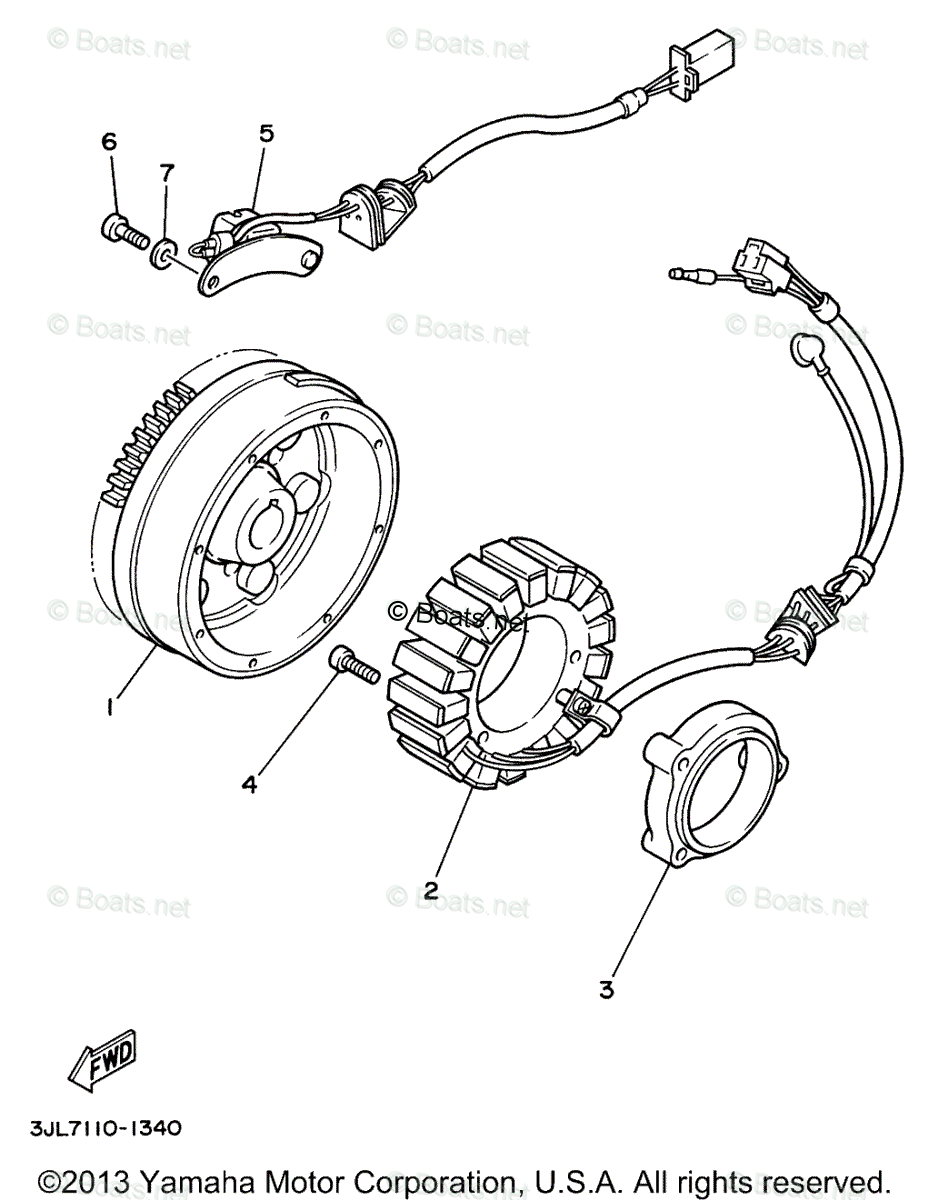 © Boats.net © Boats.net © Boats.net

6
7
5

© Boats.net © Boats.net © Boats.net

© Boats.net © Boats.net © Boats.net

1
4
2
3

© Boats.net © Boats.net © Boats.net

FWD

3JL7110-1340

©2013 Yamaha Motor Corporation, U.S.A. All rights reserved.