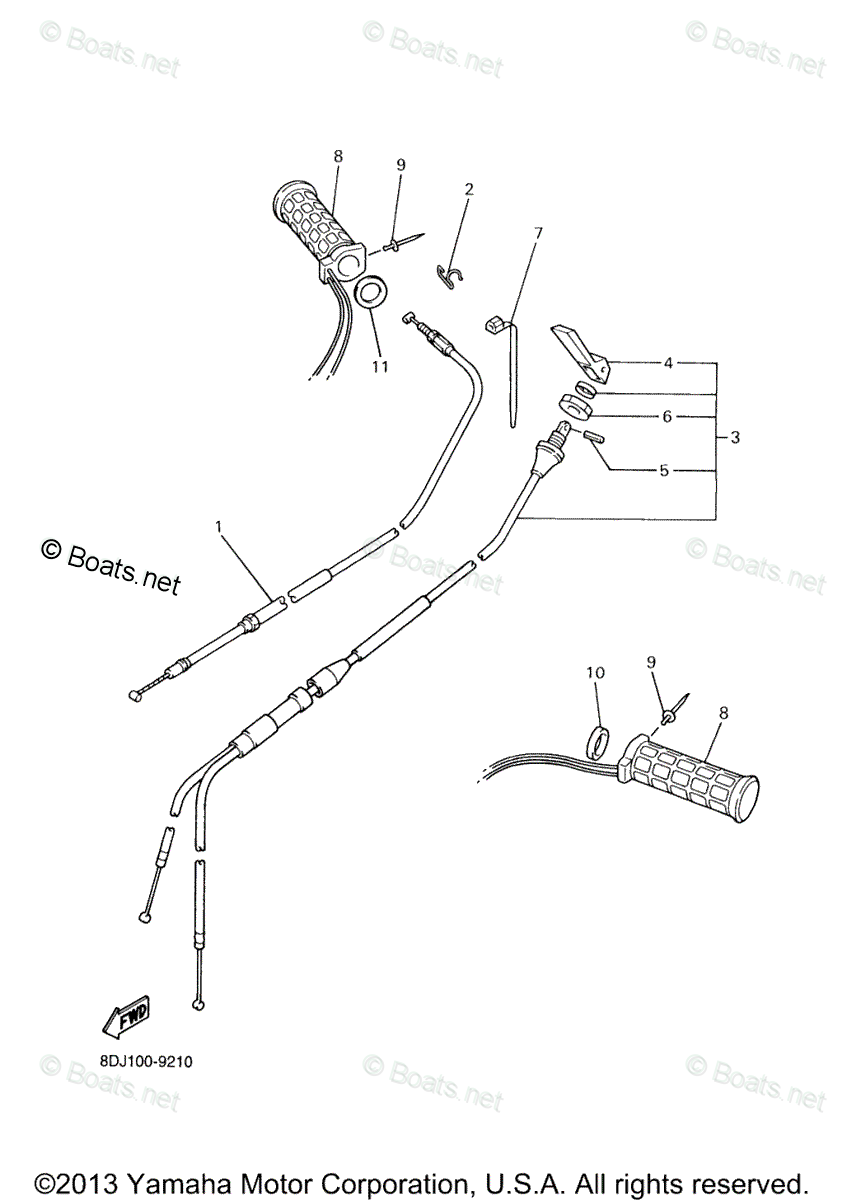 © Boats.net © Boats.net © Boats.net

8
9
2
7
11
4
6
3
5
1

© Boats.net © Boats.net © Boats.net

10
9
8

FWD

8DJ100-9210

© Boats.net © Boats.net © Boats.net

©2013 Yamaha Motor Corporation, U.S.A. All rights reserved.