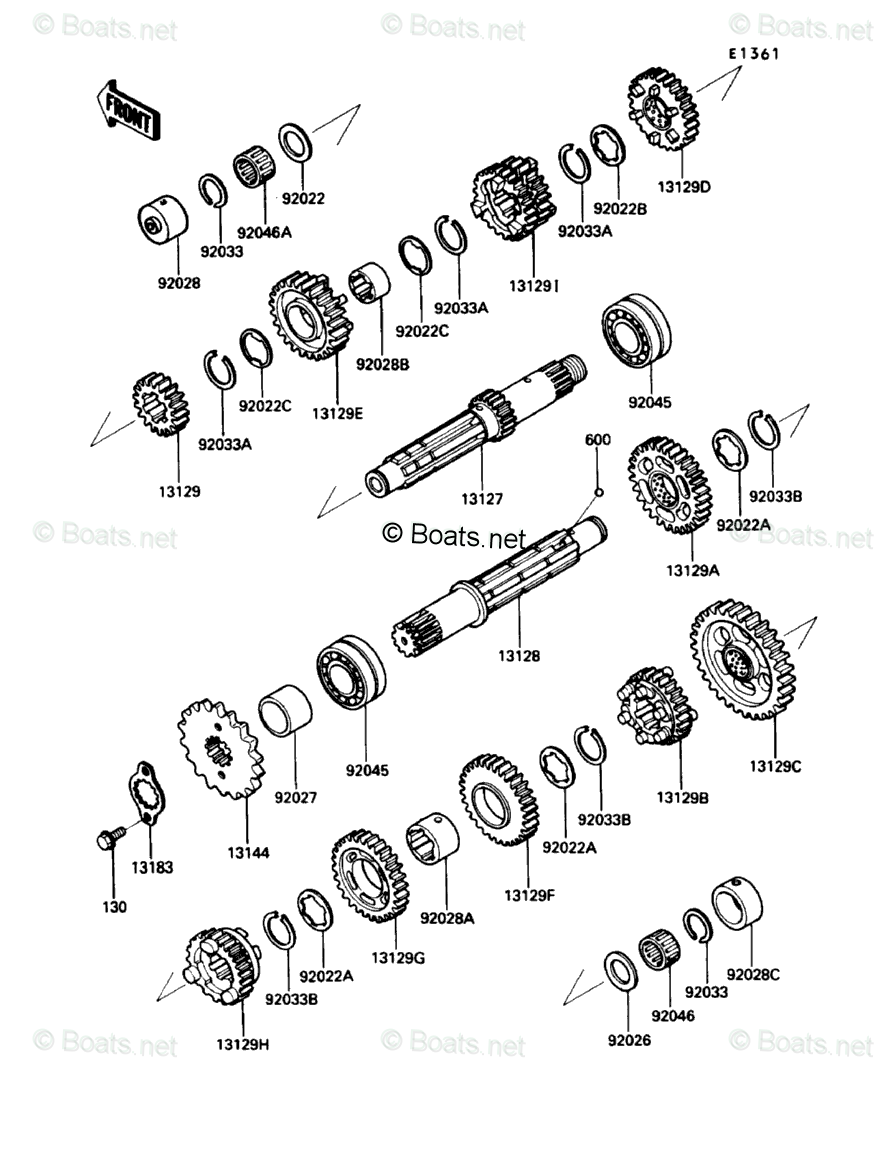 © Boats.net © Boats.net © Boats.net

E1361

FRONT

92022
92046A
92033
92028
13129D
92022B
92033A
13129I
92033A
92022C
92028B
13129E
92022C
92033A
13129
92045
13127
600
92033B
92022A
13129A

© Boats.net © Boats.net © Boats.net

13128
92045
92027
13144
13183
130
13129C
13129B
92033B
92022A
13129F
92028A
13129G
92022A
92033B
13129H
92028C
92033
92046
92026

© Boats.net © Boats.net © Boats.net