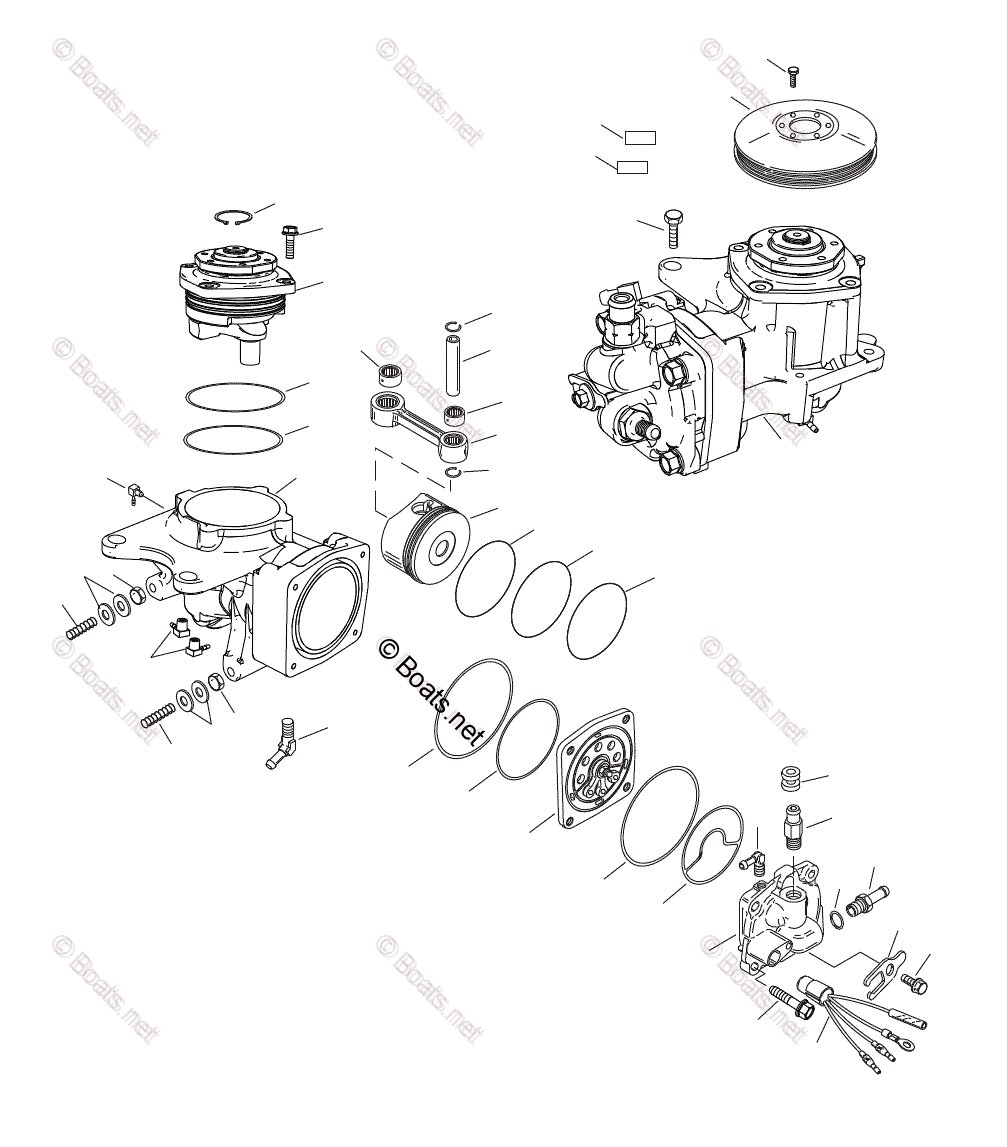 © Boats.net
© Boats.net
© Boats.net
© Boats.net
© Boats.net
© Boats.net
© Boats.net
© Boats.net
© Boats.net
© Boats.net
© Boats.net
© Boats.net