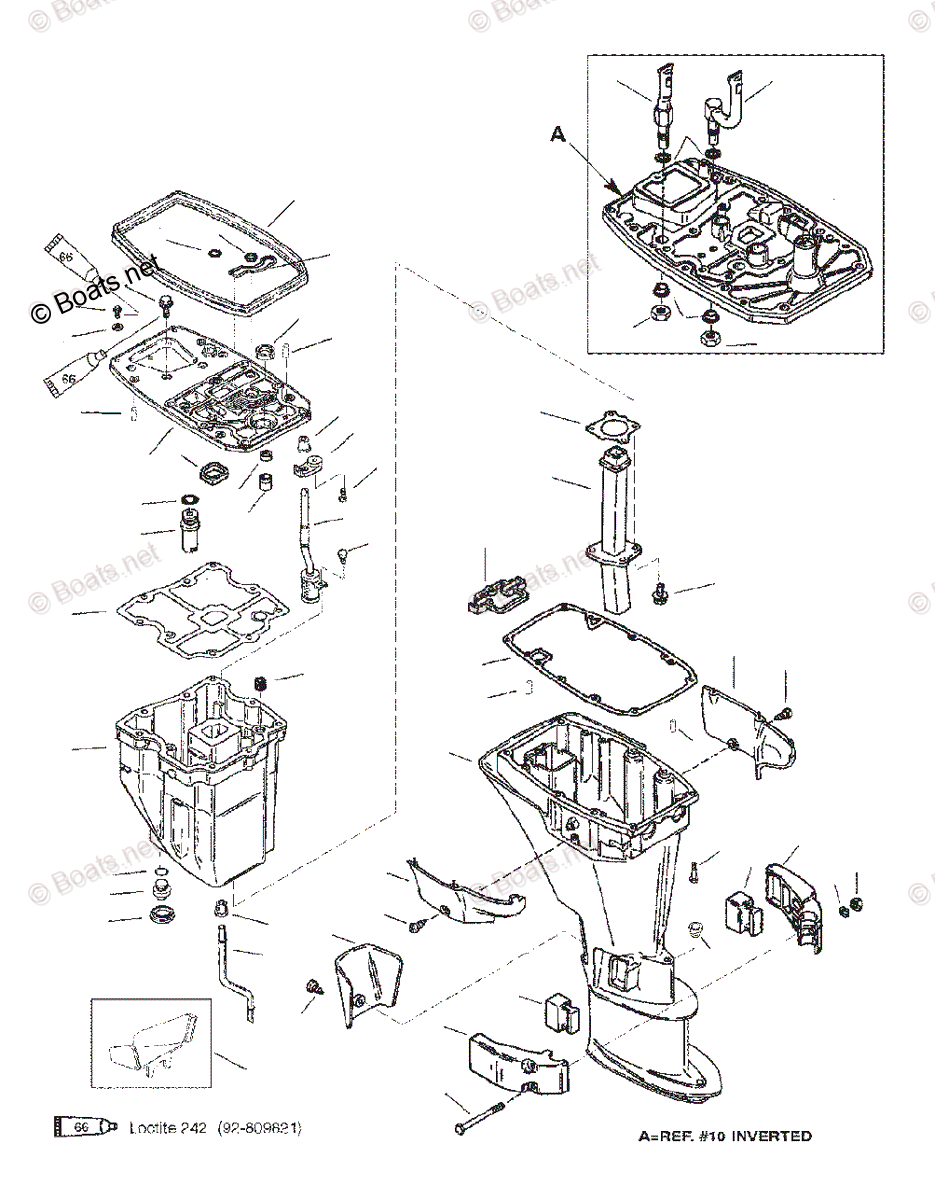 © Boats.net
© Boats.net
A
66
66
© Boats.net
© Boats.net
© Boats.net
© Boats.net
© Boats.net
© Boats.net
66 Loctite 242 (92-809821)
A=REF. #10 INVERTED