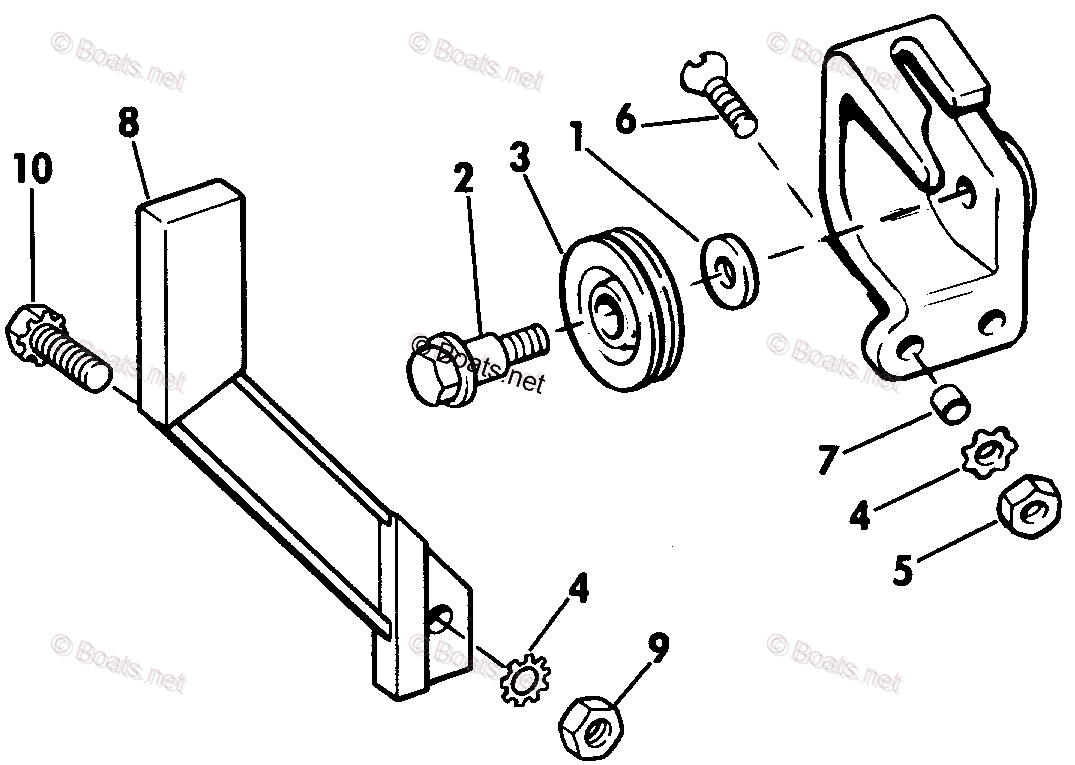 © Boats.net © Boats.net © Boats.net

8
10
6
1
3
2
© Boats.net © Boats.net © Boats.net
7
4
5
4
9
© Boats.net © Boats.net © Boats.net