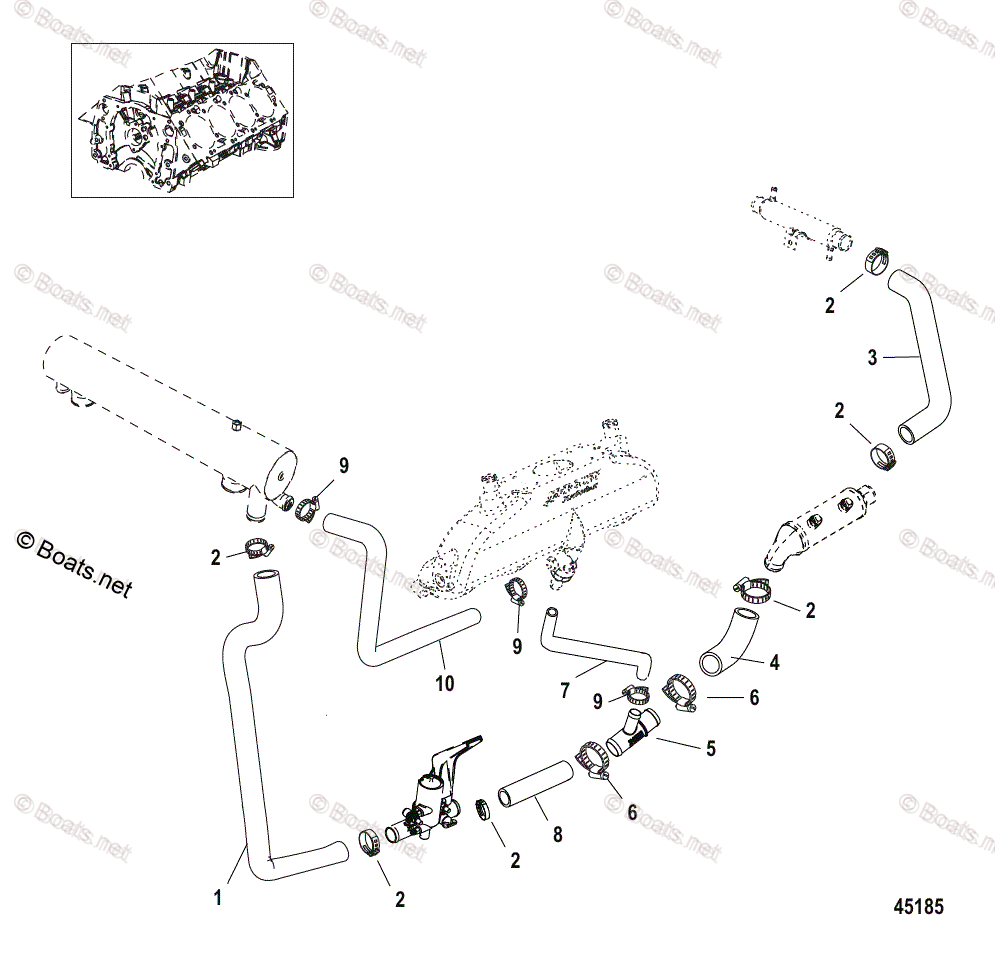 © Boats.net

2
3
2
9
2
2
9
10
7
4
9
6
5
6
8
2
1
2
45185