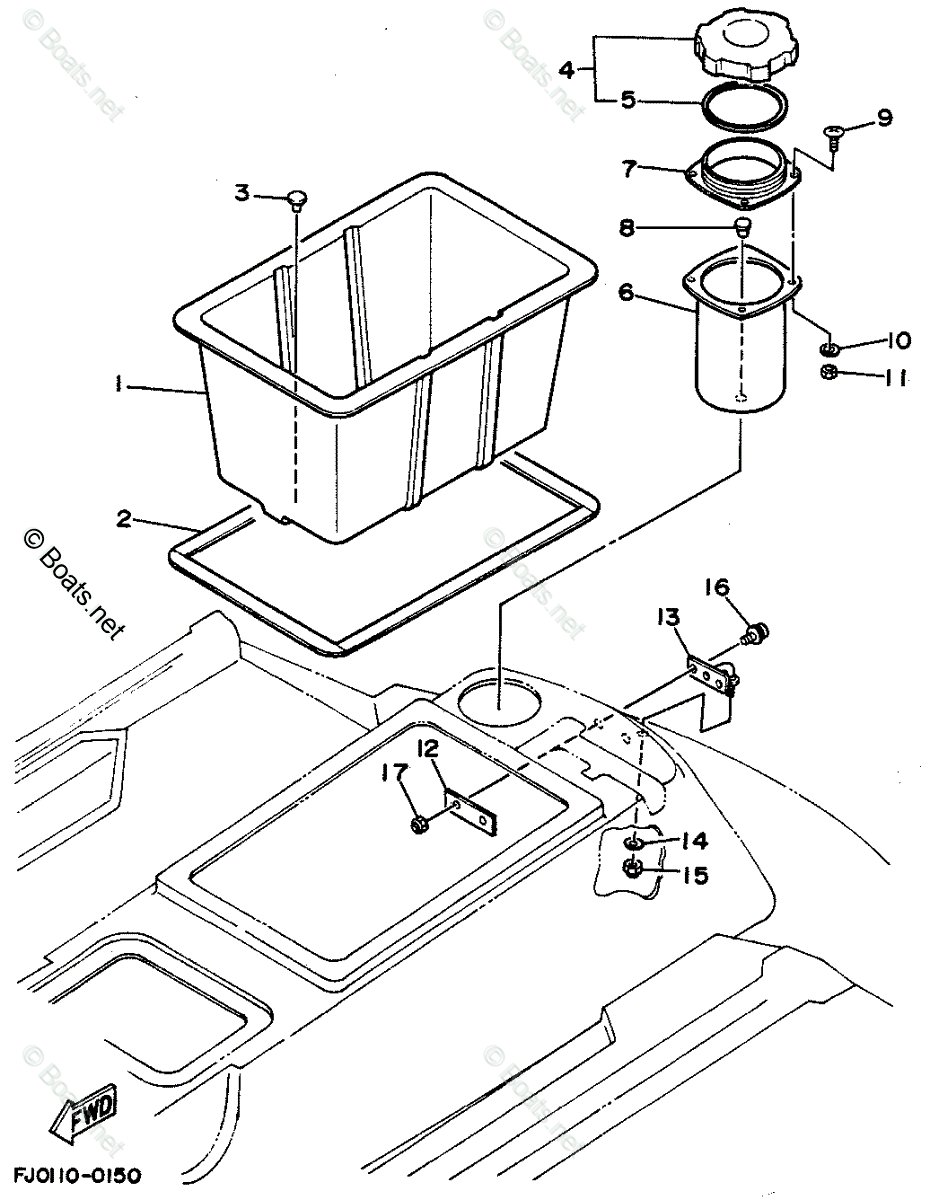 © Boats.net
© Boats.net
4
5
9
7
3
8
6
10
11
1
2
© Boats.net
© Boats.net
16
13
12
17
14
15
© Boats.net
© Boats.net
FWD
FJ0110-0150