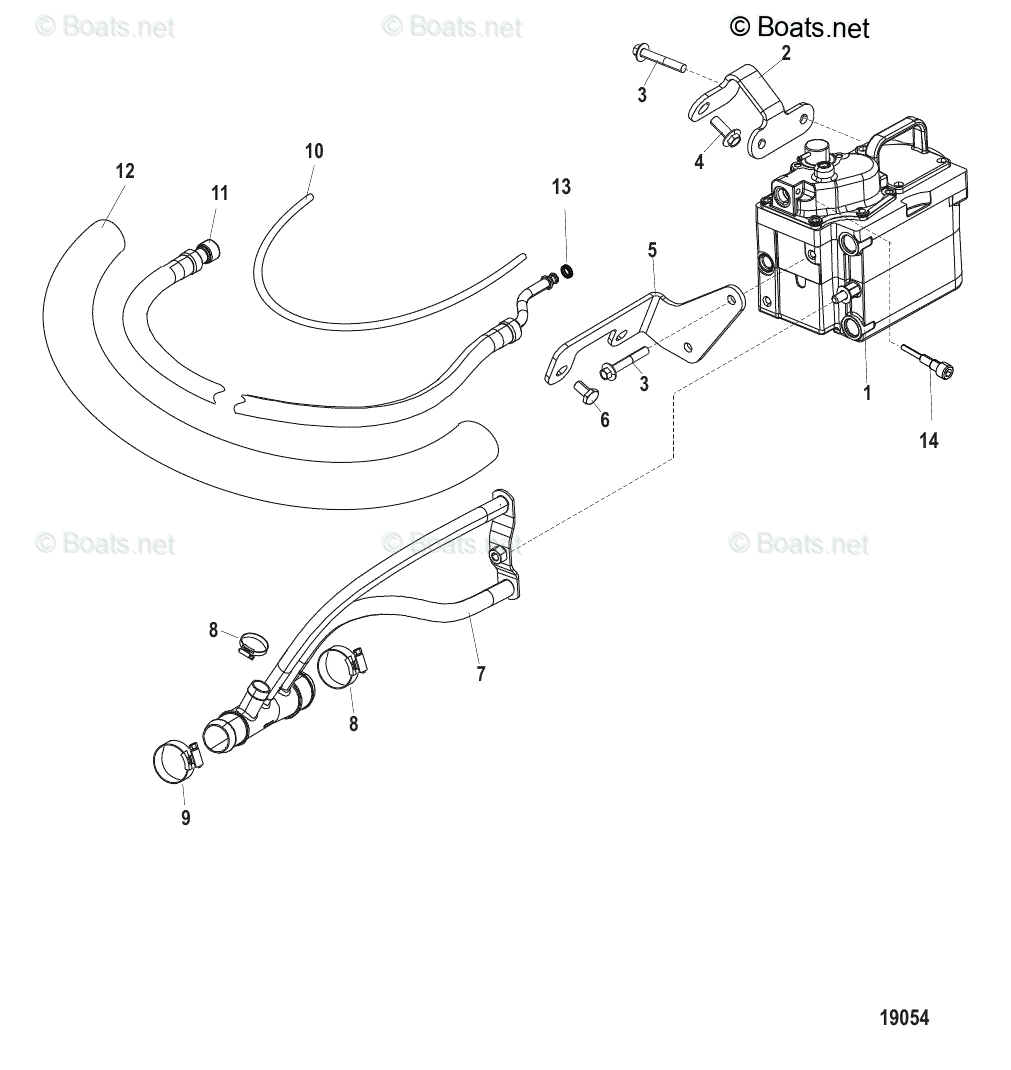 © Boats.net © Boats.net © Boats.net

2
3
4
10
12
11
13
5
3
6
1
14

© Boats.net © Boats.net © Boats.net

8
7
8
9

19054