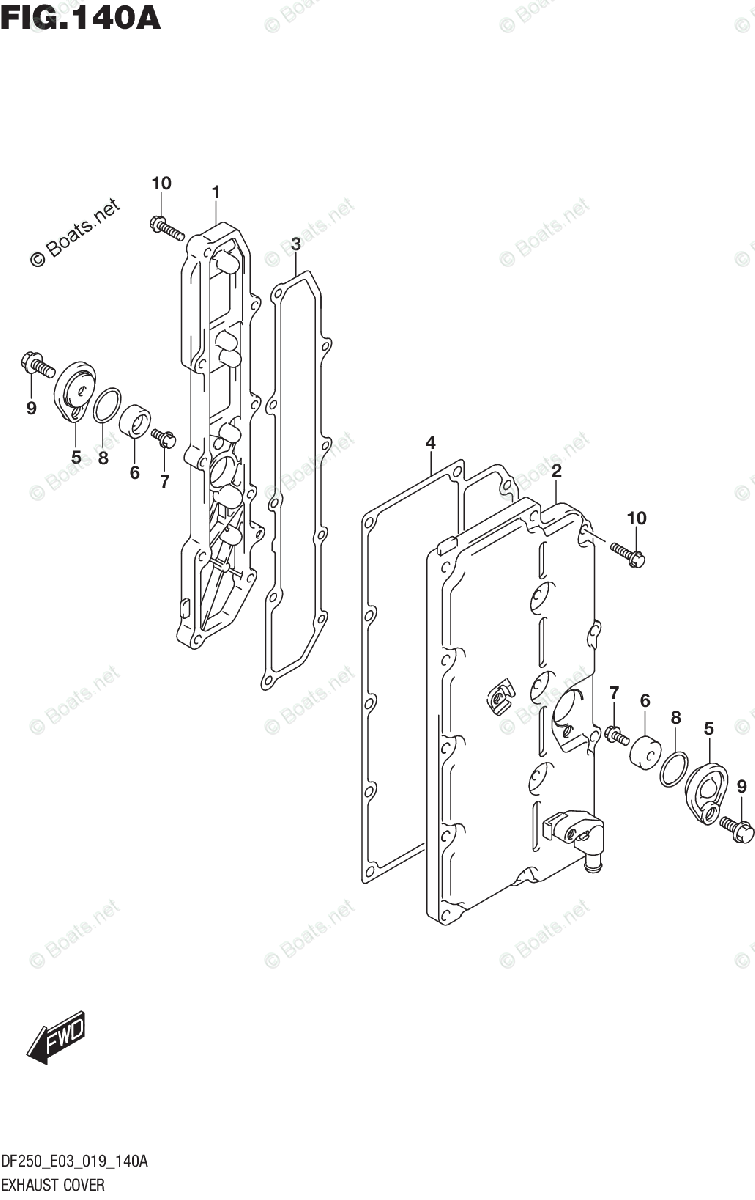 FIG.140A

© Boats.net

10
1
3
9
5
8
6
7
4
2
10
7
6
8
5
9

FWD

DF250_E03_019_140A
EXHAUST COVER