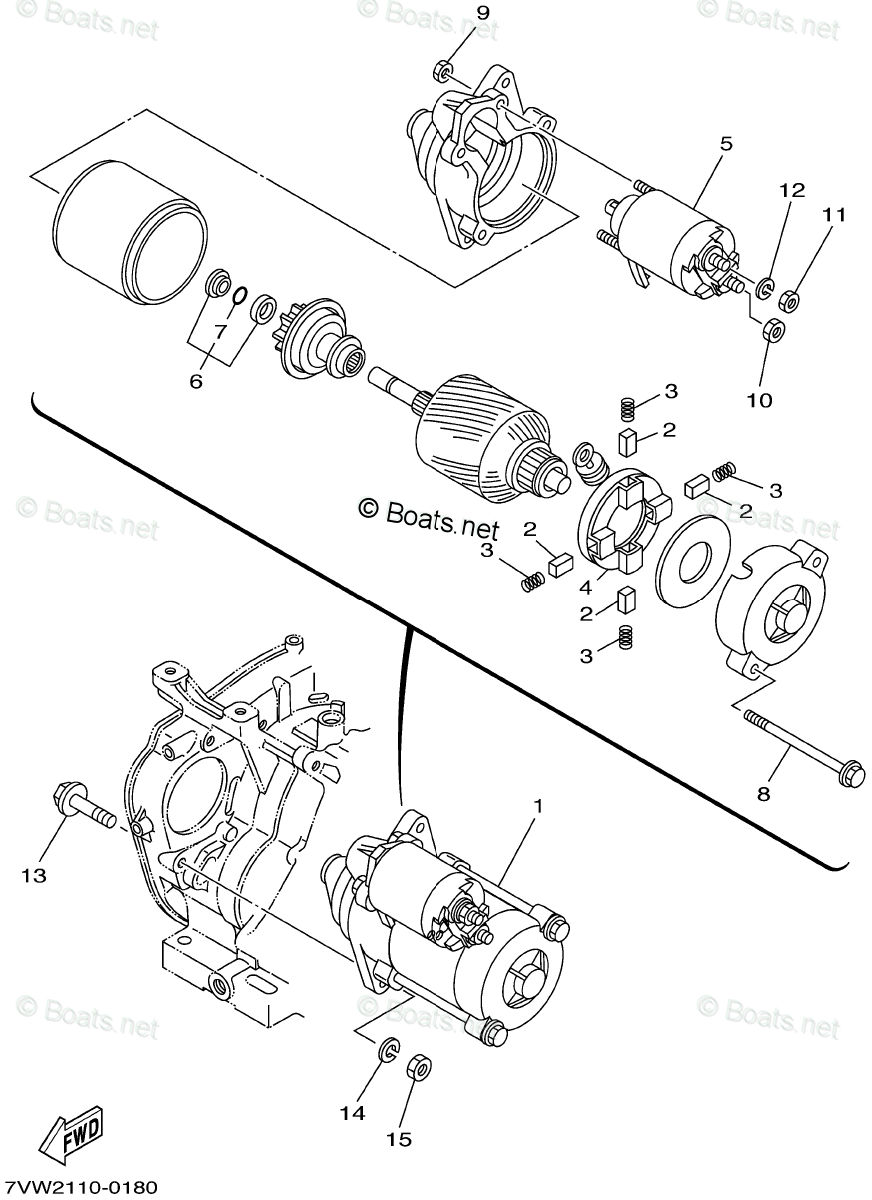 © Boats.net © Boats.net © Boats.net

9

5

12

11

7

6

10

3

2

3

2

© Boats.net

© Boats.net

© Boats.net

2

3

4

2

3

8

1

13

© Boats.net © Boats.net © Boats.net

14

15

FWD

7VW2110-0180