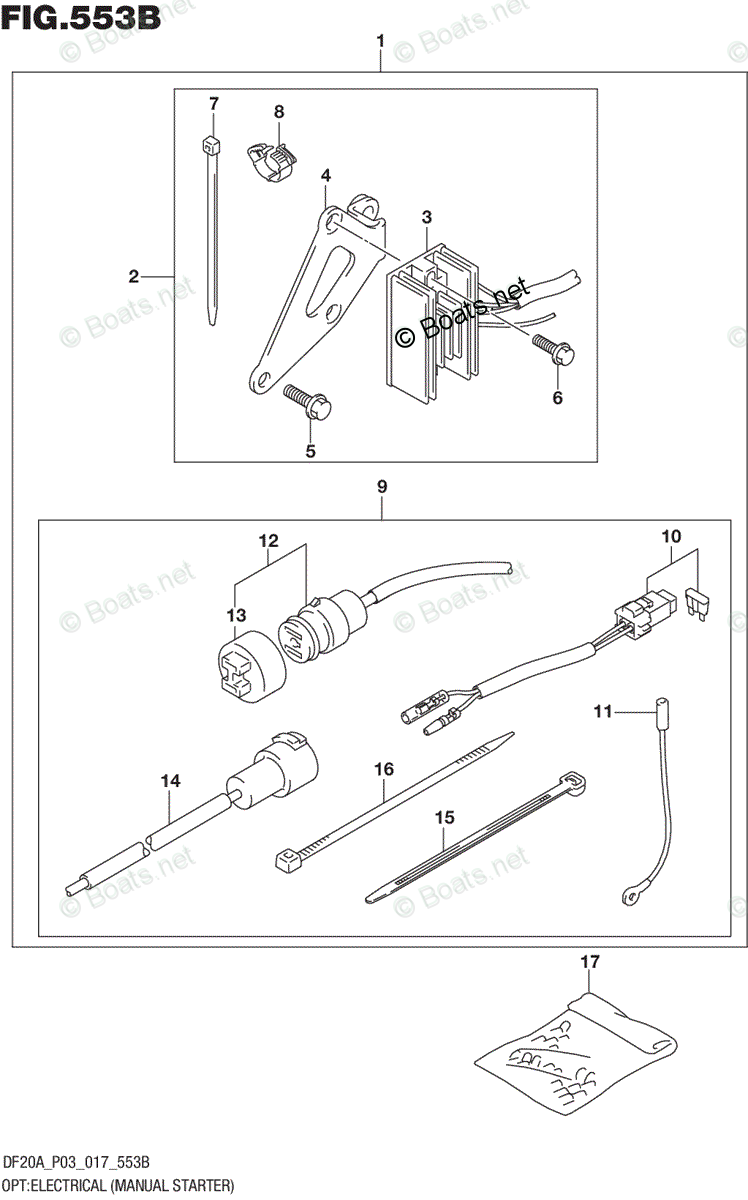 FIG.553B

© Boats.net

1

7

8

4

3

2

6

5

9

12

10

13

11

14

16

15

17

DF20A_P03_017_553B
OPT:ELECTRICAL (MANUAL STARTER)