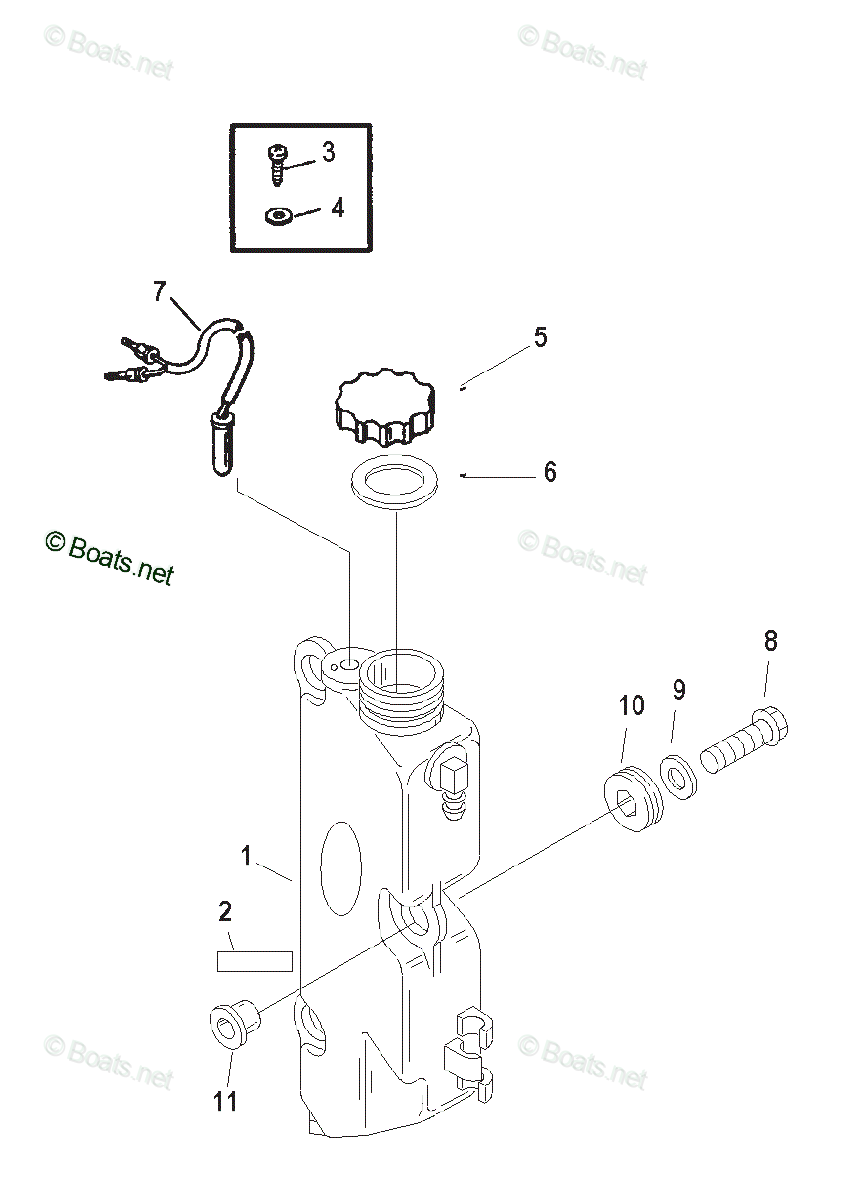 © Boats.net © Boats.net

3

4

7

5

6

© Boats.net

© Boats.net

8

9

10

1

2

11

© Boats.net © Boats.net