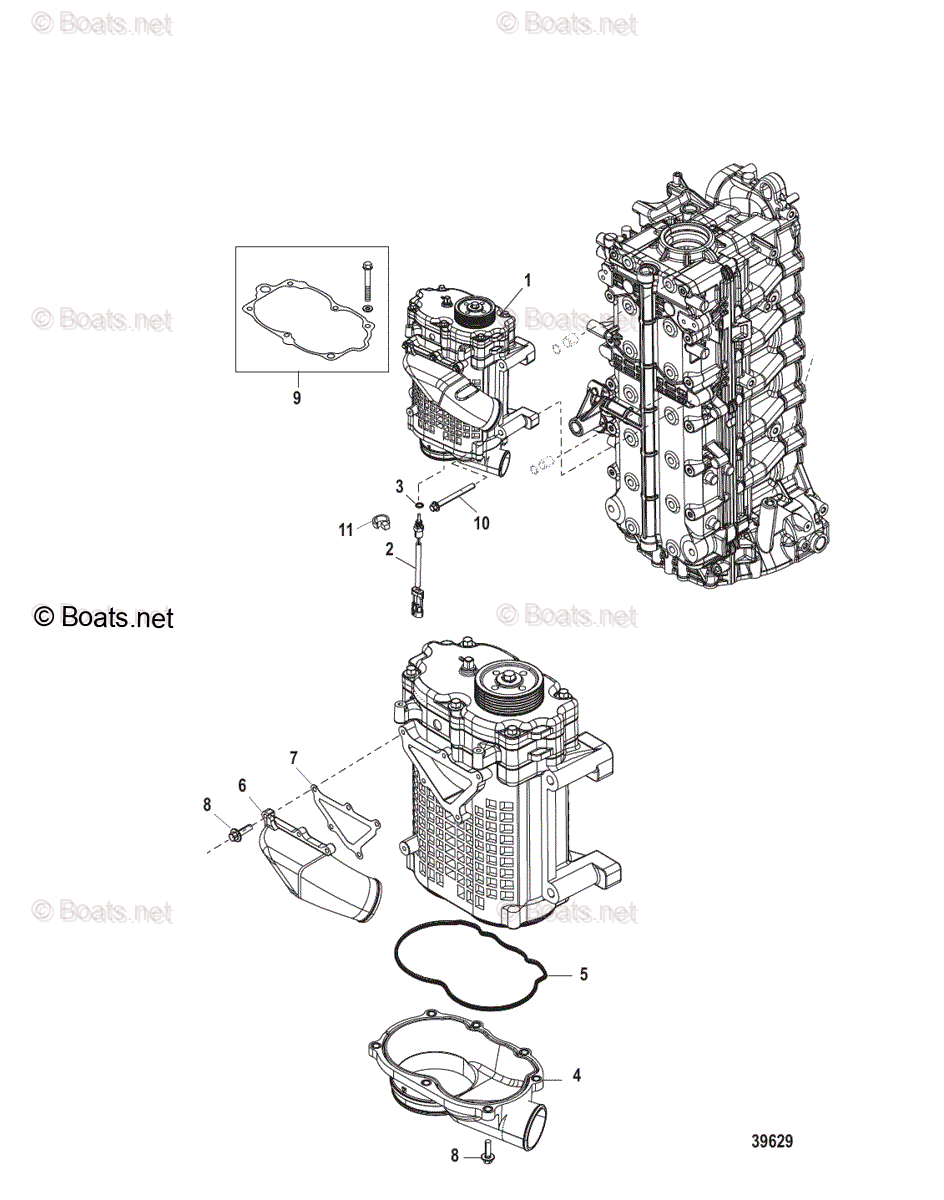 © Boats.net © Boats.net

© Boats.net © Boats.net

1

9

3

10

11

2

© Boats.net © Boats.net

7

6

8

© Boats.net © Boats.net

5

4

8

39629